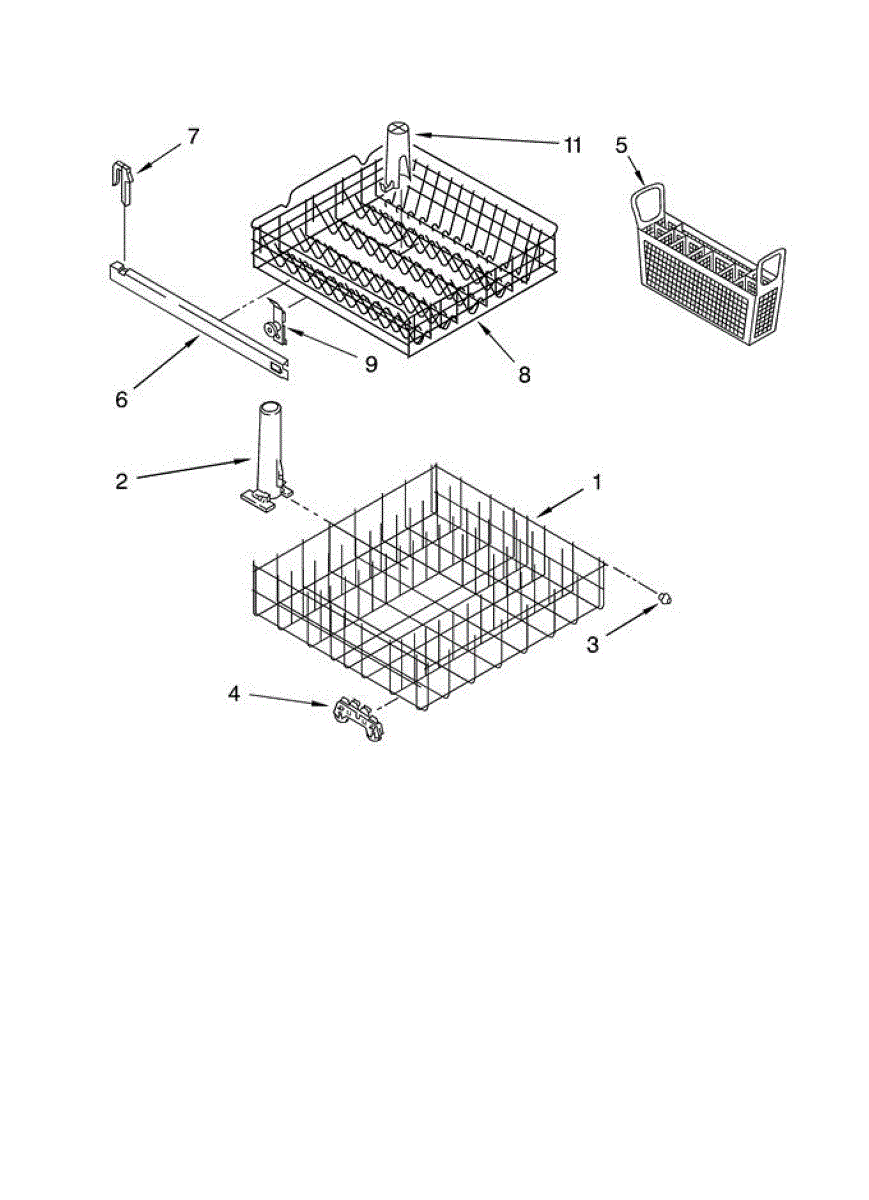 7
11
5
9
8
6
2
1
3
4