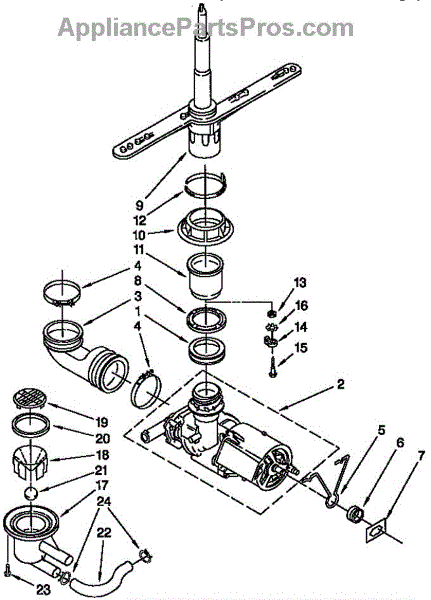 AppliancePartsPros.com

9
12
10
11
4
8
3
1
4
13
16
14
15
2
19
20
18
21
17
24
22
23
5
6
7