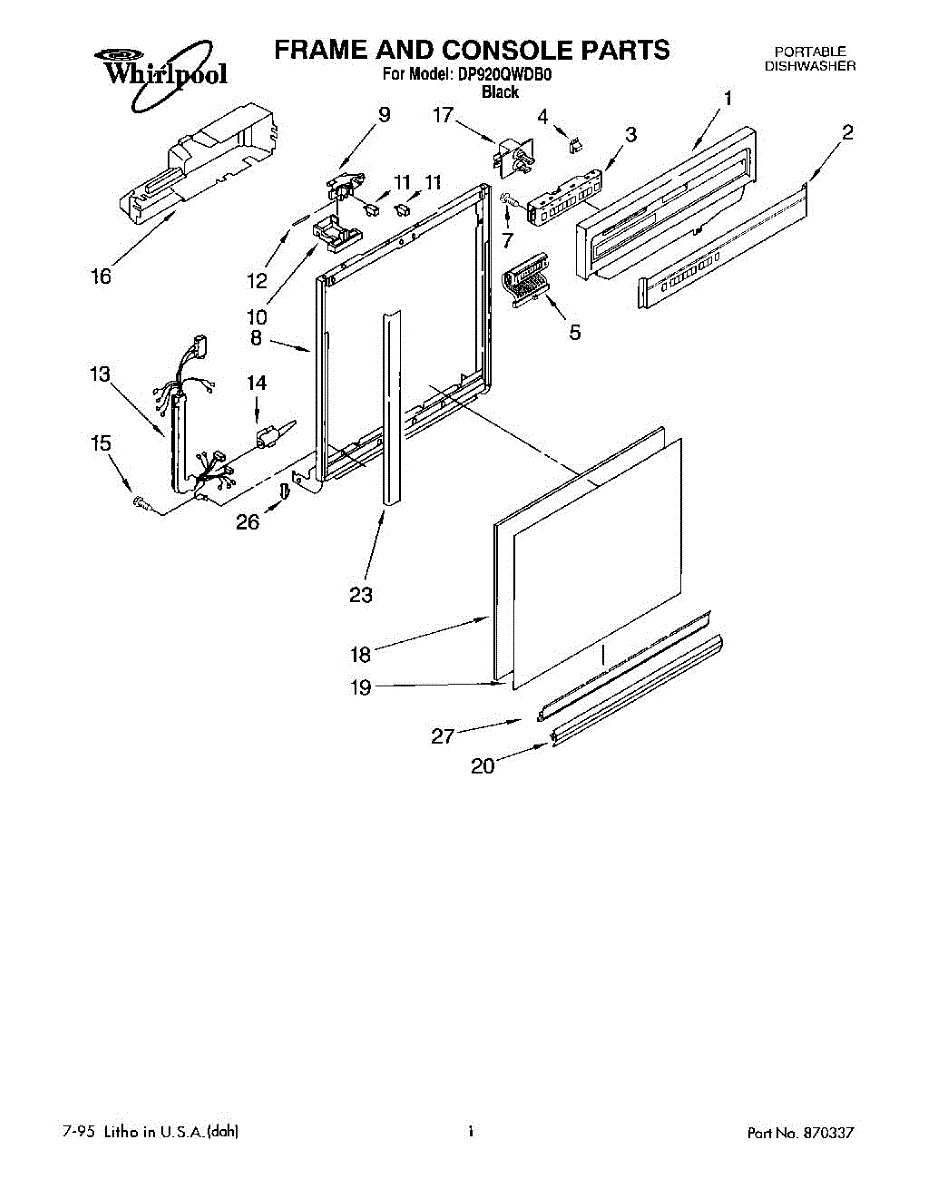 Whirlpool

FRAME AND CONSOLE PARTS
For Model: DP920QWDB0
Black

PORTABLE
DISHWASHER

9
17
4
1
3
2
11
11
7
16
12
10
5
8
13
14
15
26
23
18
19
27
20

7-95 Litho in U.S.A.(dah)

1

Part No. 870337