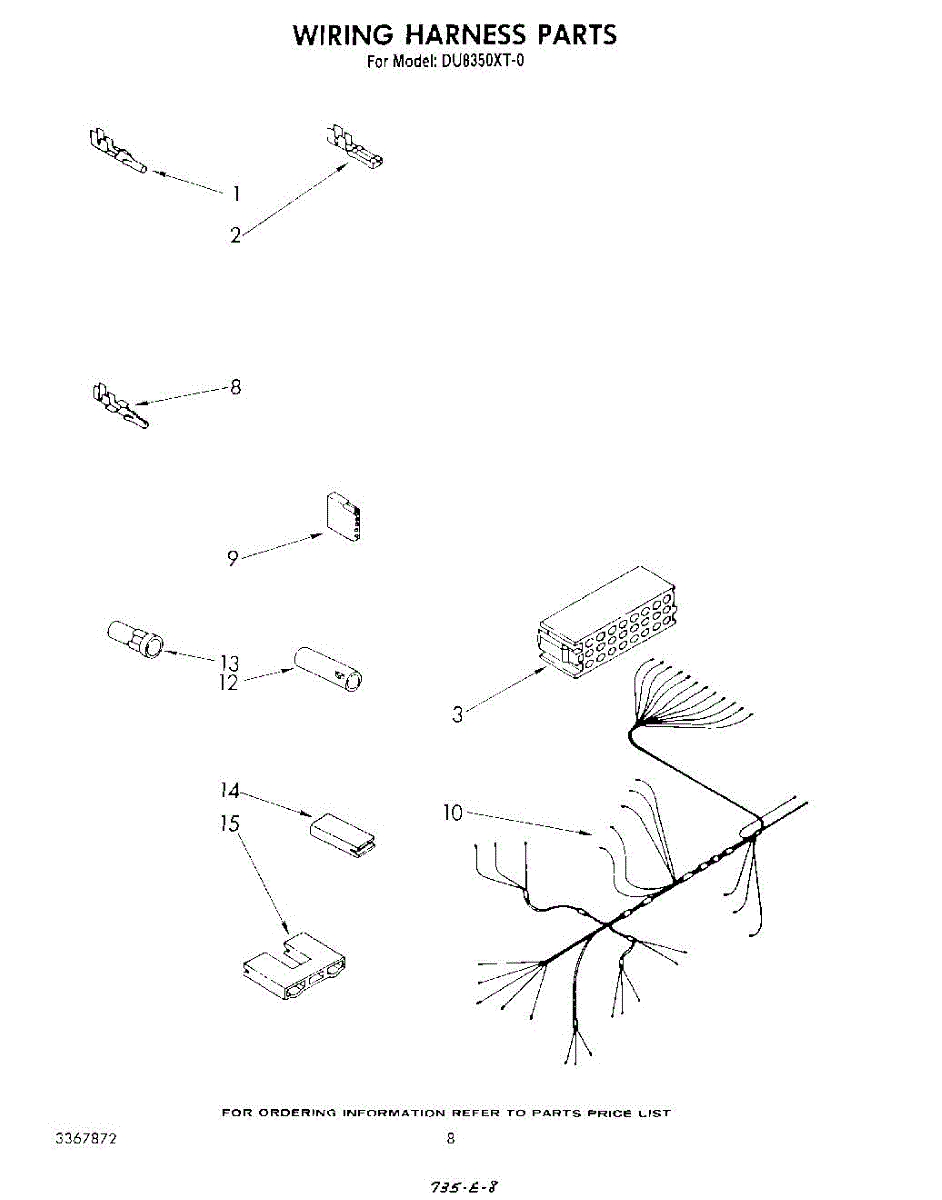 WIRING HARNESS PARTS
For Model: DU8350XT-0

1
2
8
9
13
12
3
14
15
10

FOR ORDERING INFORMATION REFER TO PARTS PRICE LIST

3367872

8

735-E-8