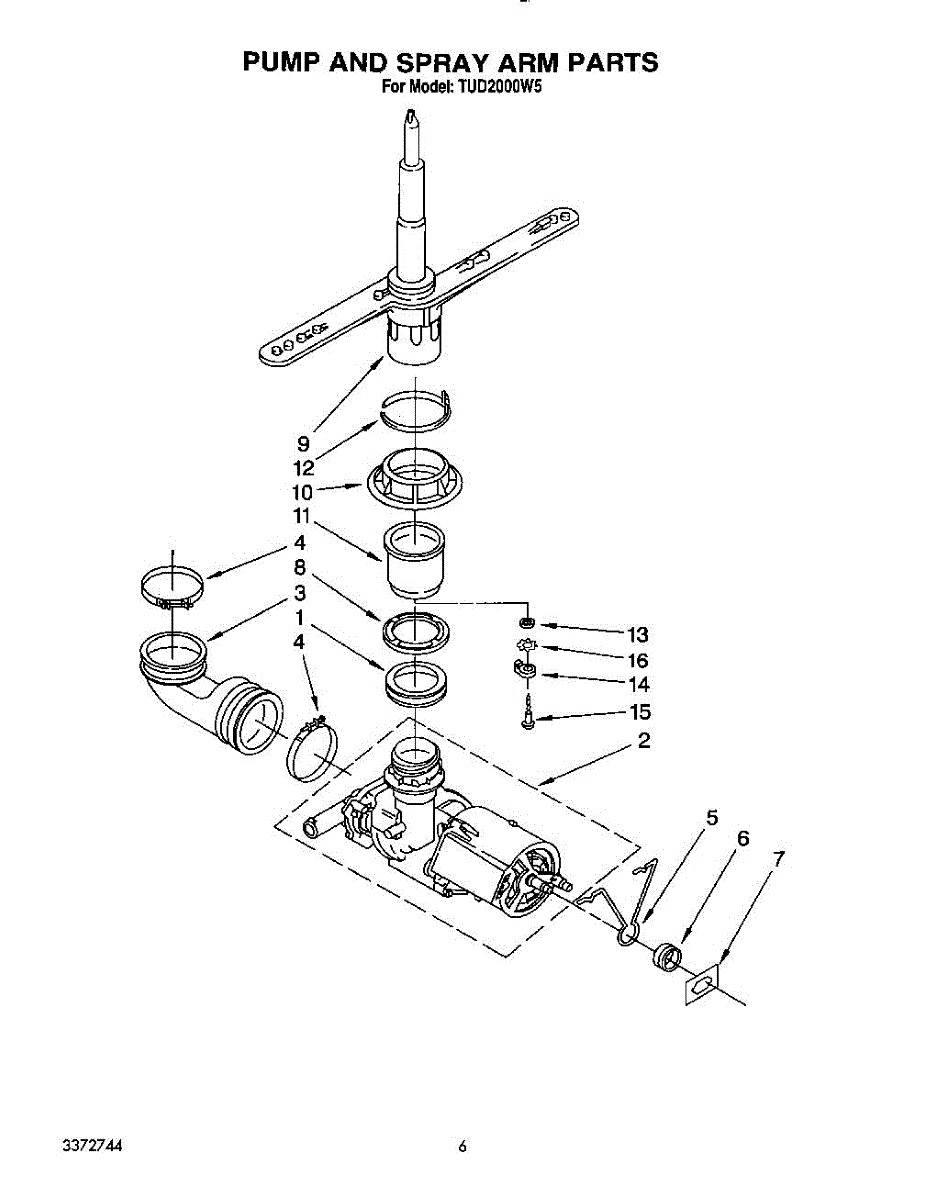 PUMP AND SPRAY ARM PARTS
For Model: TUD2000W5

9
12
10
11
4
8
3
1
4
13
16
14
15
2
5
6
7

3372744

6