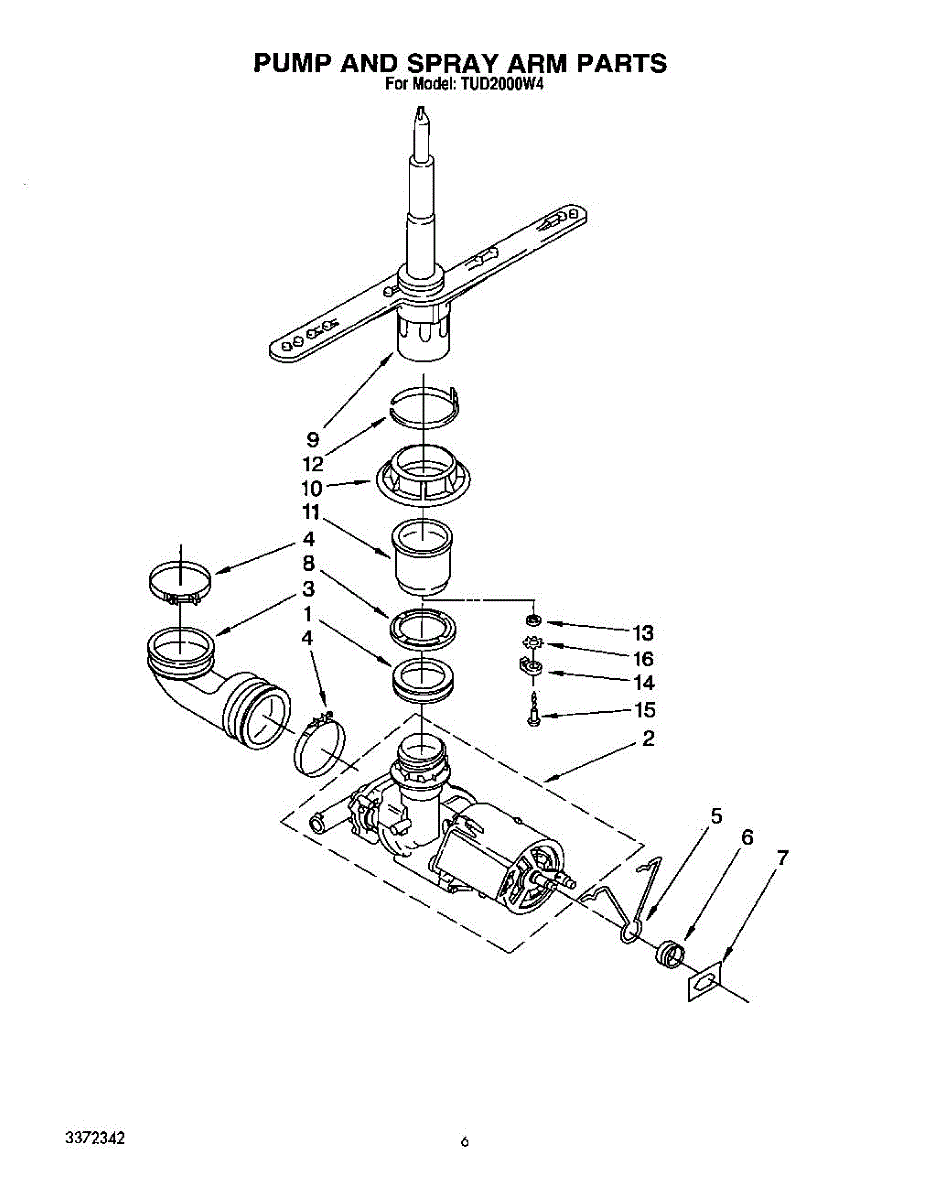 PUMP AND SPRAY ARM PARTS
For Model: TUD2000W4

9
12
10
11
4
8
3
1
4
13
16
14
15
2
5
6
7

3372342

6