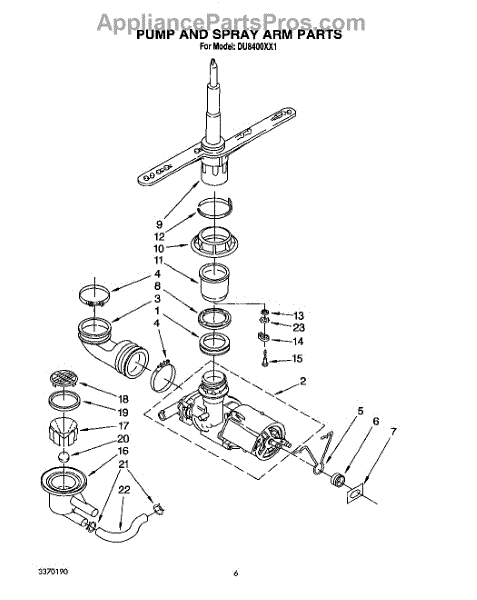 AppliancePartsPros.com
PUMP AND SPRAY ARM PARTS
For Model: DU8400XX1

9
12
10
11
4
8
3
1
4
13
23
14
15
2
18
19
17
20
16
21
22
5
6
7

3370190
6