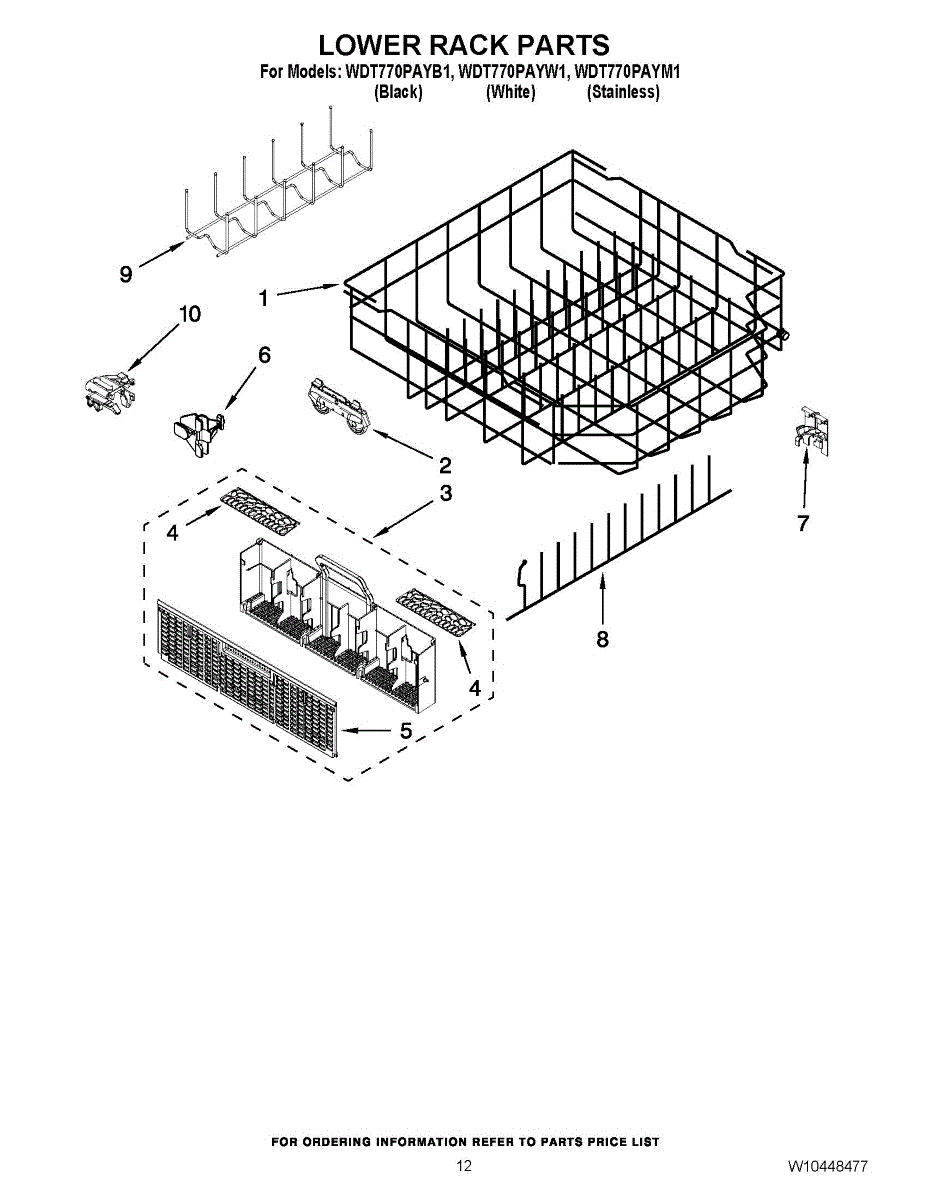 LOWER RACK PARTS
For Models: WDT770PAYB1, WDT770PAYW1, WDT770PAYM1
(Black) (White) (Stainless)

9
1
10
6
2
3
4
7
8
4
5

FOR ORDERING INFORMATION REFER TO PARTS PRICE LIST
12
W10448477