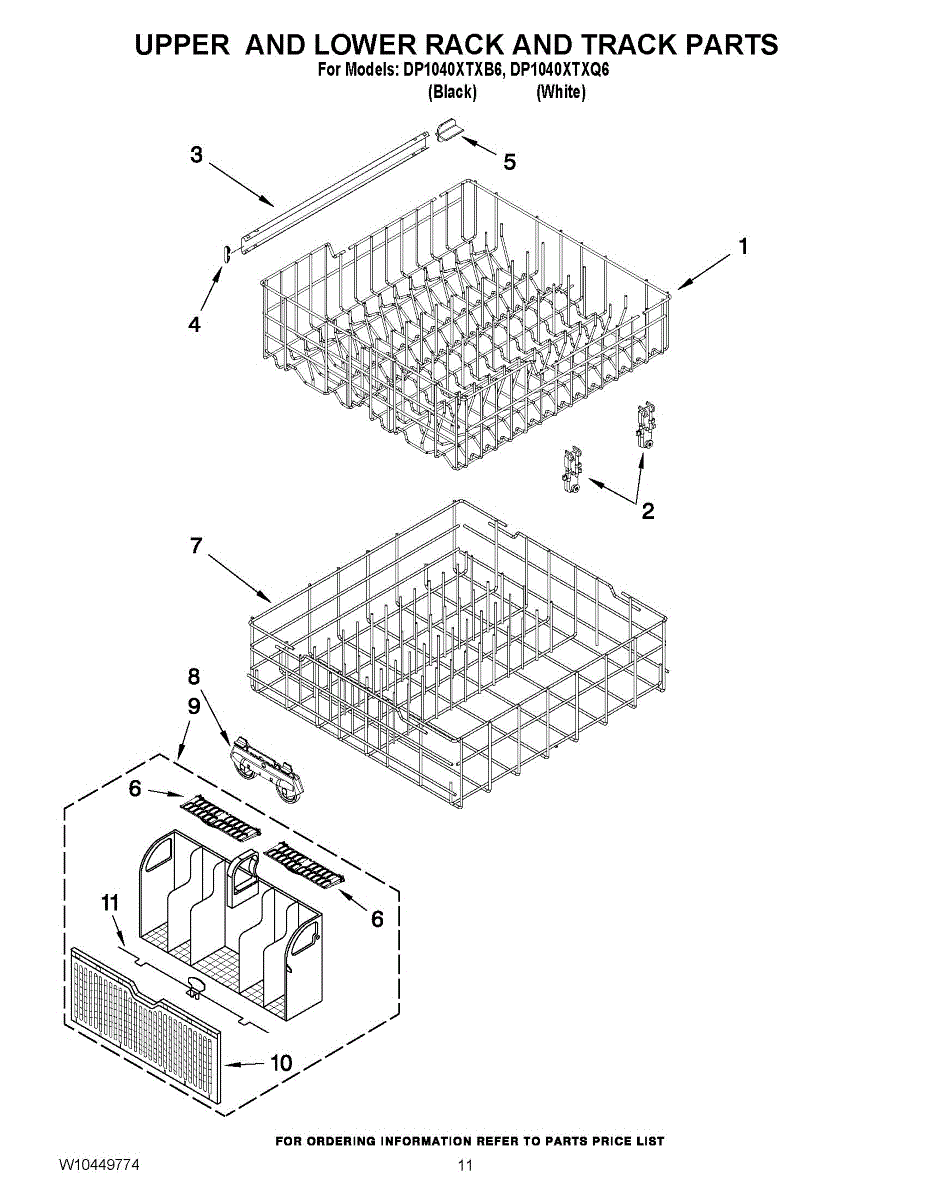 UPPER AND LOWER RACK AND TRACK PARTS
For Models: DP1040XTXB6, DP1040XTXQ6
(Black) (White)

3
5
1
4
2
7
8
9
6
6
11
10

FOR ORDERING INFORMATION REFER TO PARTS PRICE LIST

W10449774 11