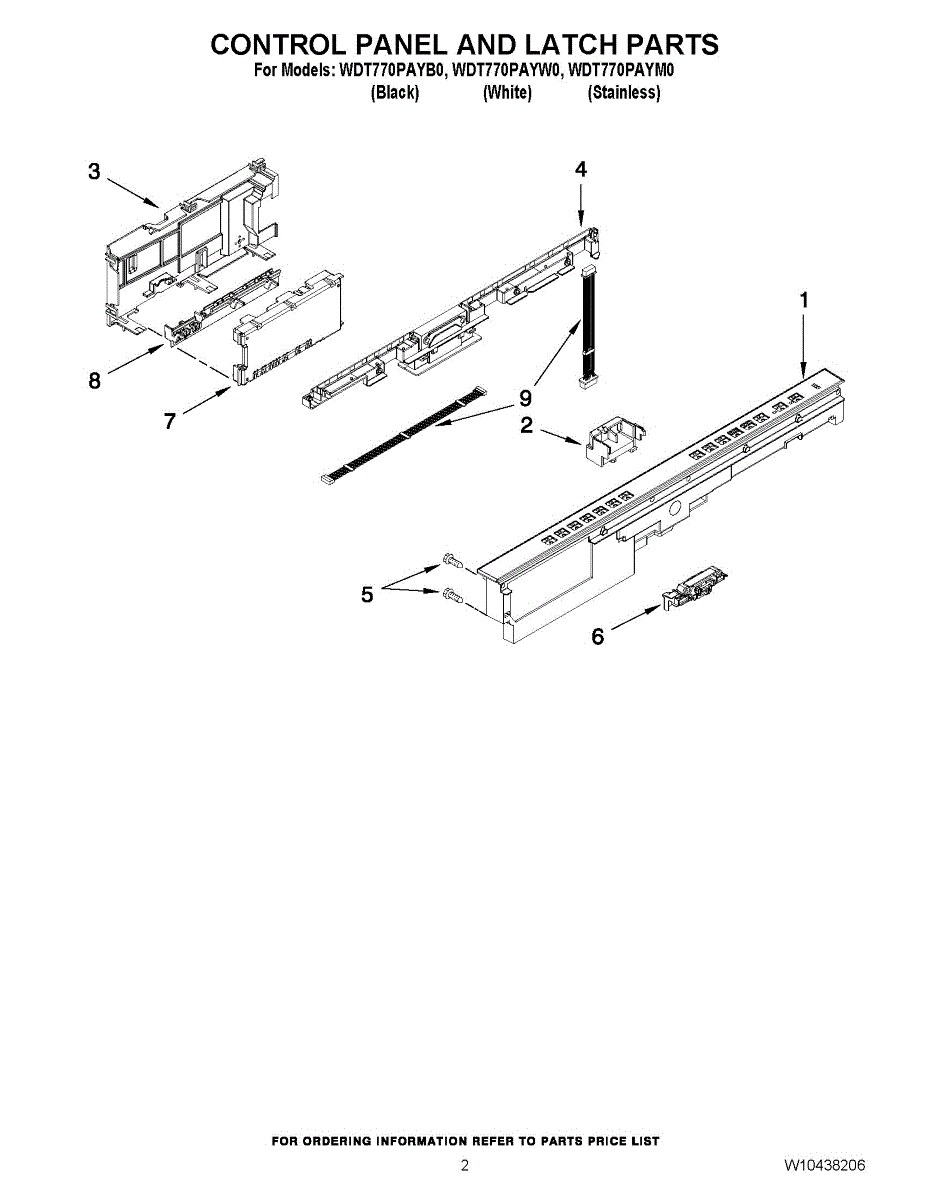 CONTROL PANEL AND LATCH PARTS
For Models: WDT770PAYB0, WDT770PAYW0, WDT770PAYM0
(Black) (White) (Stainless)

3
4
1
8
7
9
2
5
6

FOR ORDERING INFORMATION REFER TO PARTS PRICE LIST
2
W10438206