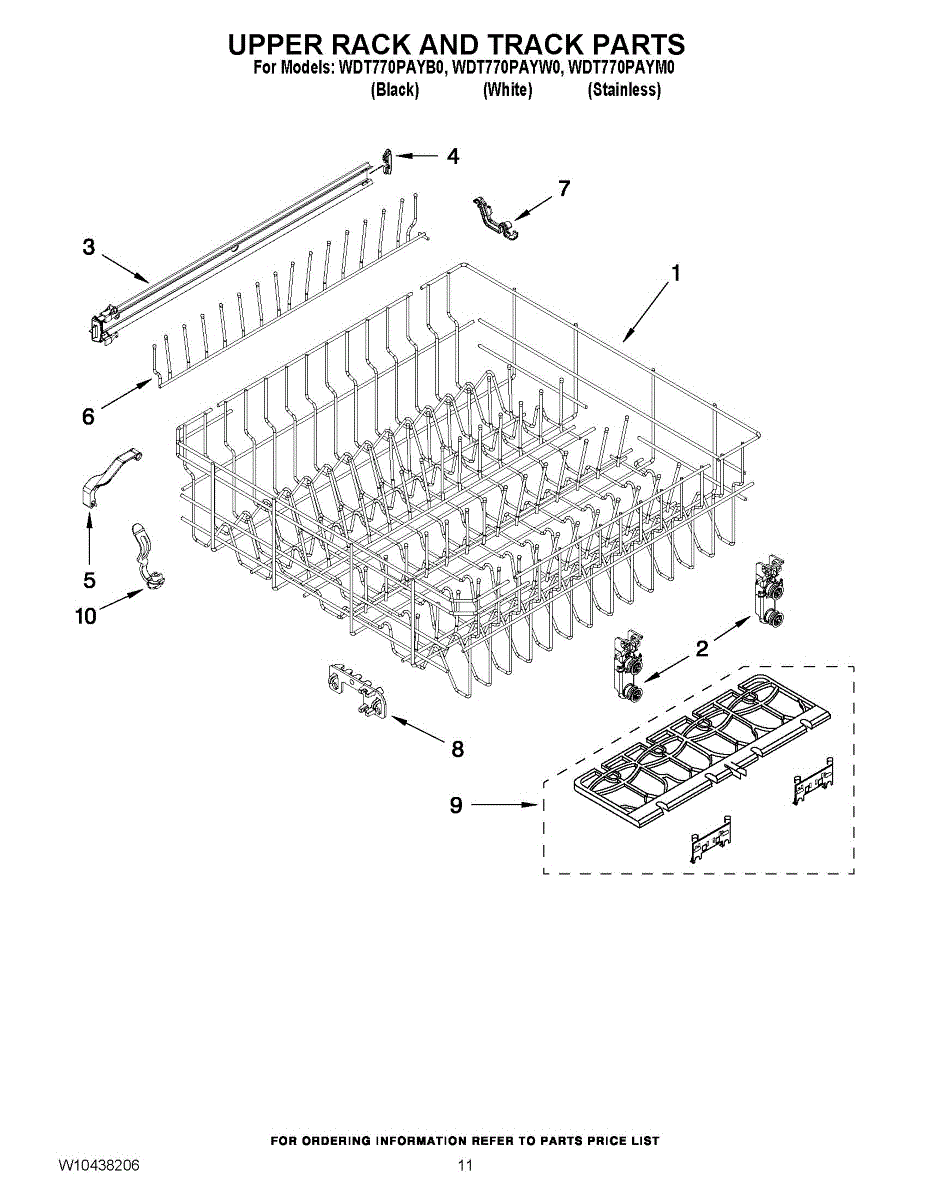 UPPER RACK AND TRACK PARTS
For Models: WDT770PAYB0, WDT770PAYW0, WDT770PAYM0
(Black) (White) (Stainless)

4
7
3
1
6
5
10
2
8
9

FOR ORDERING INFORMATION REFER TO PARTS PRICE LIST
W10438206
11