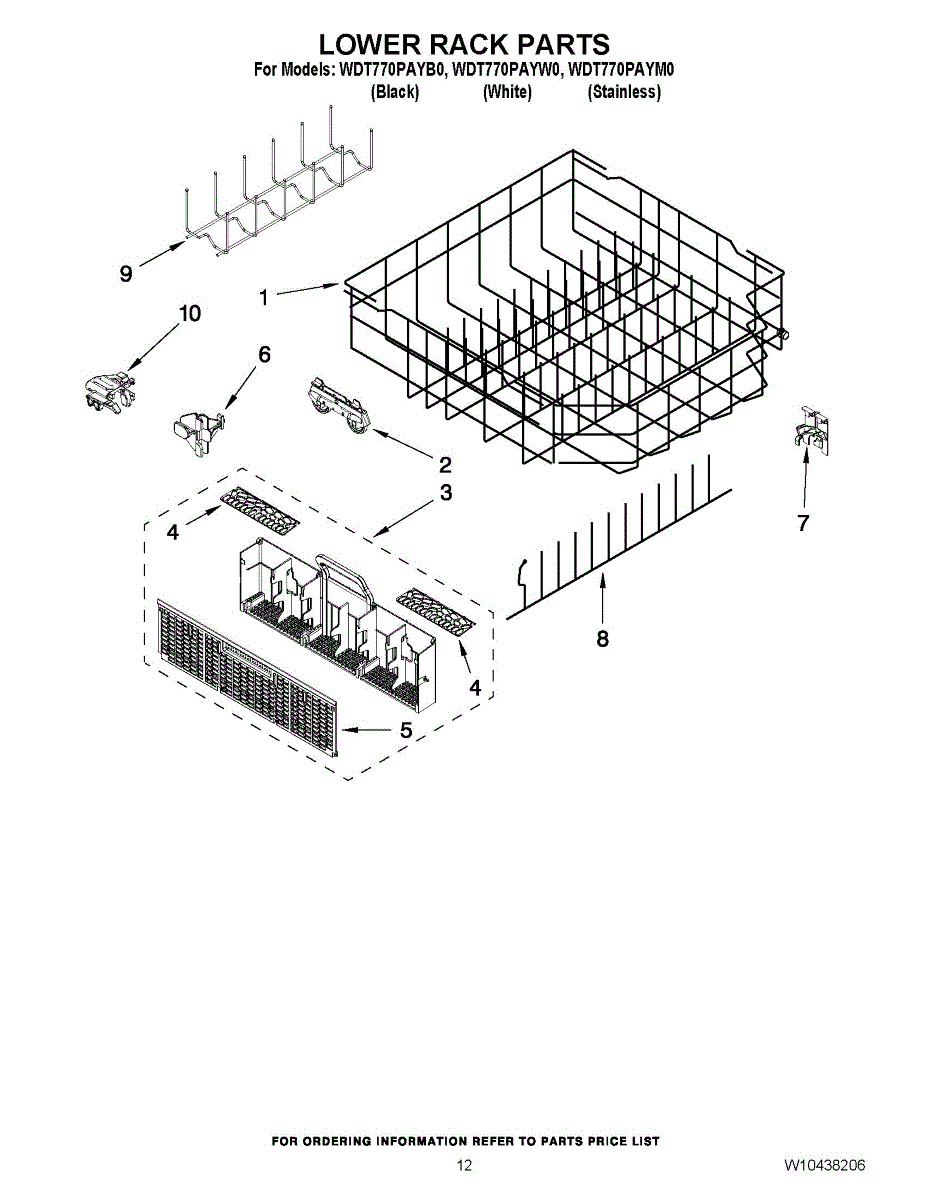 LOWER RACK PARTS
For Models: WDT770PAYB0, WDT770PAYW0, WDT770PAYM0
(Black) (White) (Stainless)

9
1
10
6
2
3
4
7
8
4
5

FOR ORDERING INFORMATION REFER TO PARTS PRICE LIST
12
W10438206