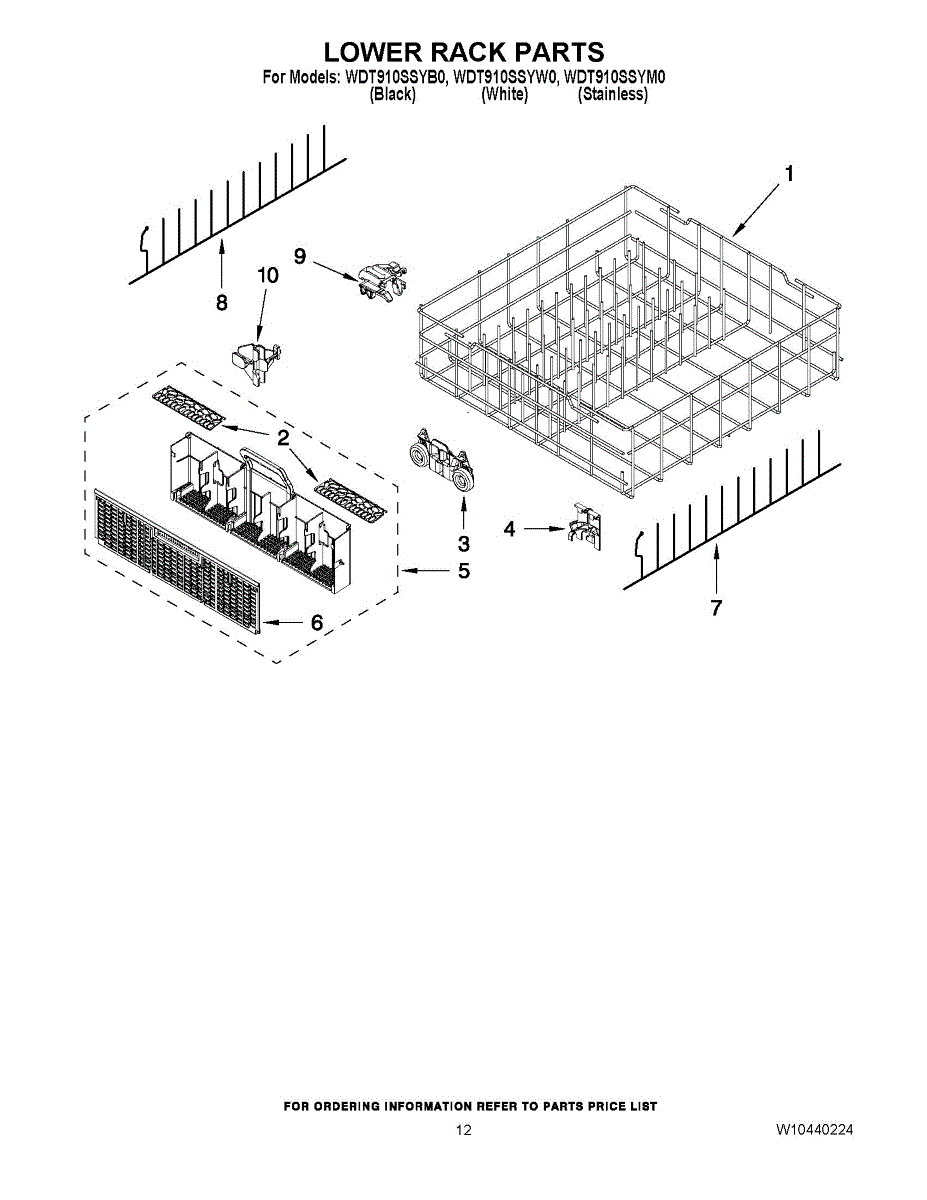 LOWER RACK PARTS

For Models: WDT910SSYB0, WDT910SSYW0, WDT910SSYM0
(Black) (White) (Stainless)

1
9
10
8
2
3
4
5
6
7

FOR ORDERING INFORMATION REFER TO PARTS PRICE LIST

12

W10440224