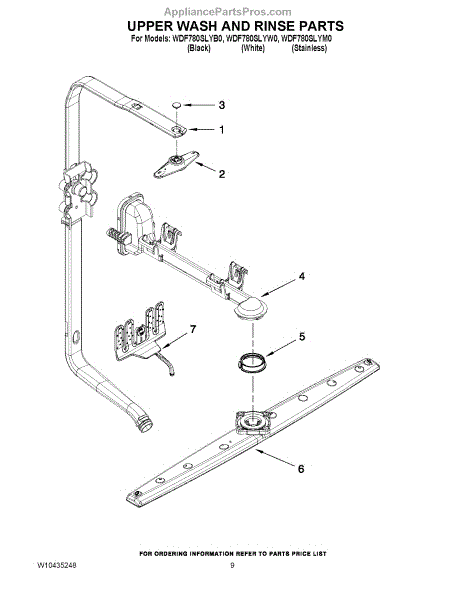 AppliancePartsPros.com

UPPER WASH AND RINSE PARTS

For Models: WDF780SLYB0, WDF780SLYW0, WDF780SLYM0
(Black) (White) (Stainless)

3
1
2
4
7
5
6

FOR ORDERING INFORMATION REFER TO PARTS PRICE LIST

W10435248

9