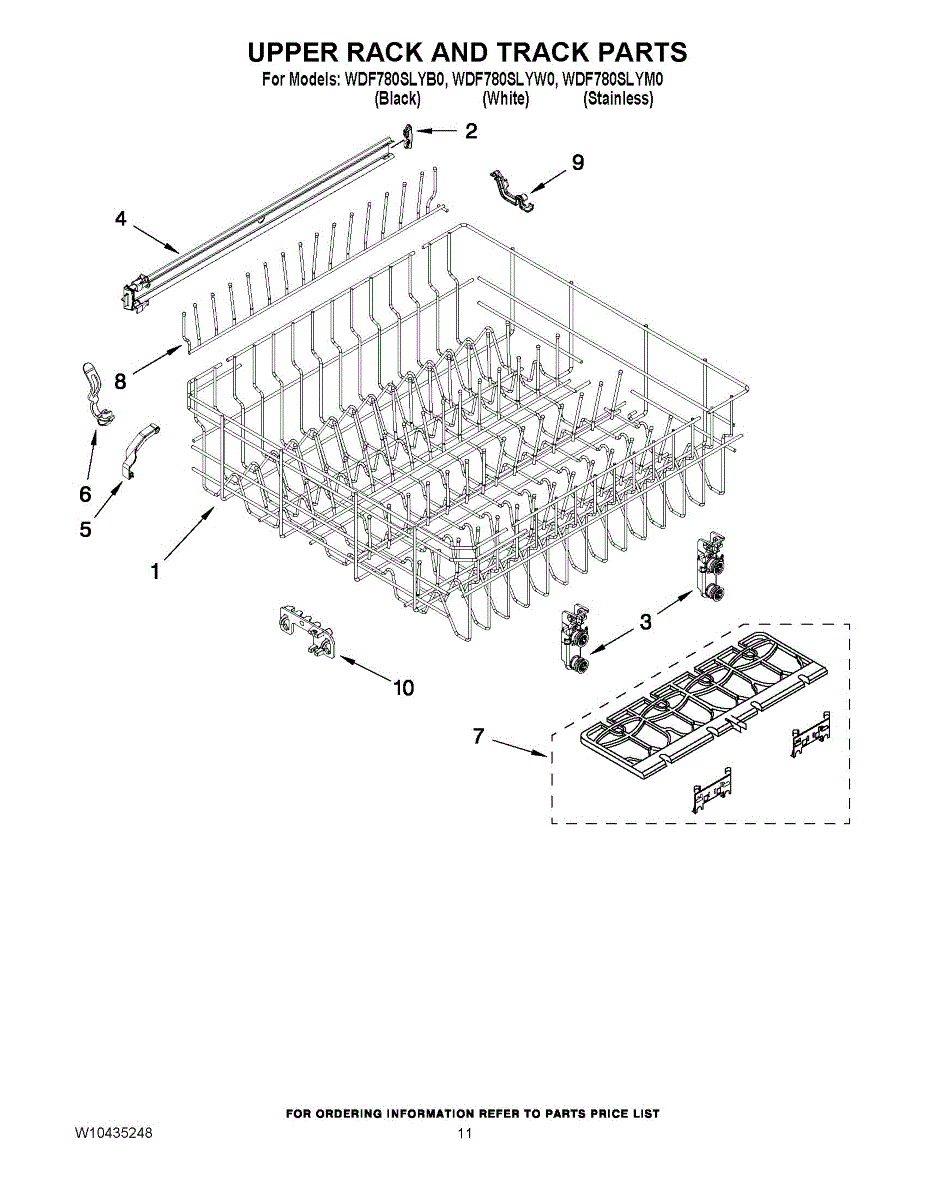 UPPER RACK AND TRACK PARTS
For Models: WDF780SLYB0, WDF780SLYW0, WDF780SLYM0
(Black) (White) (Stainless)

2
9
4
8
6
5
1
3
10
7

FOR ORDERING INFORMATION REFER TO PARTS PRICE LIST
W10435248
11