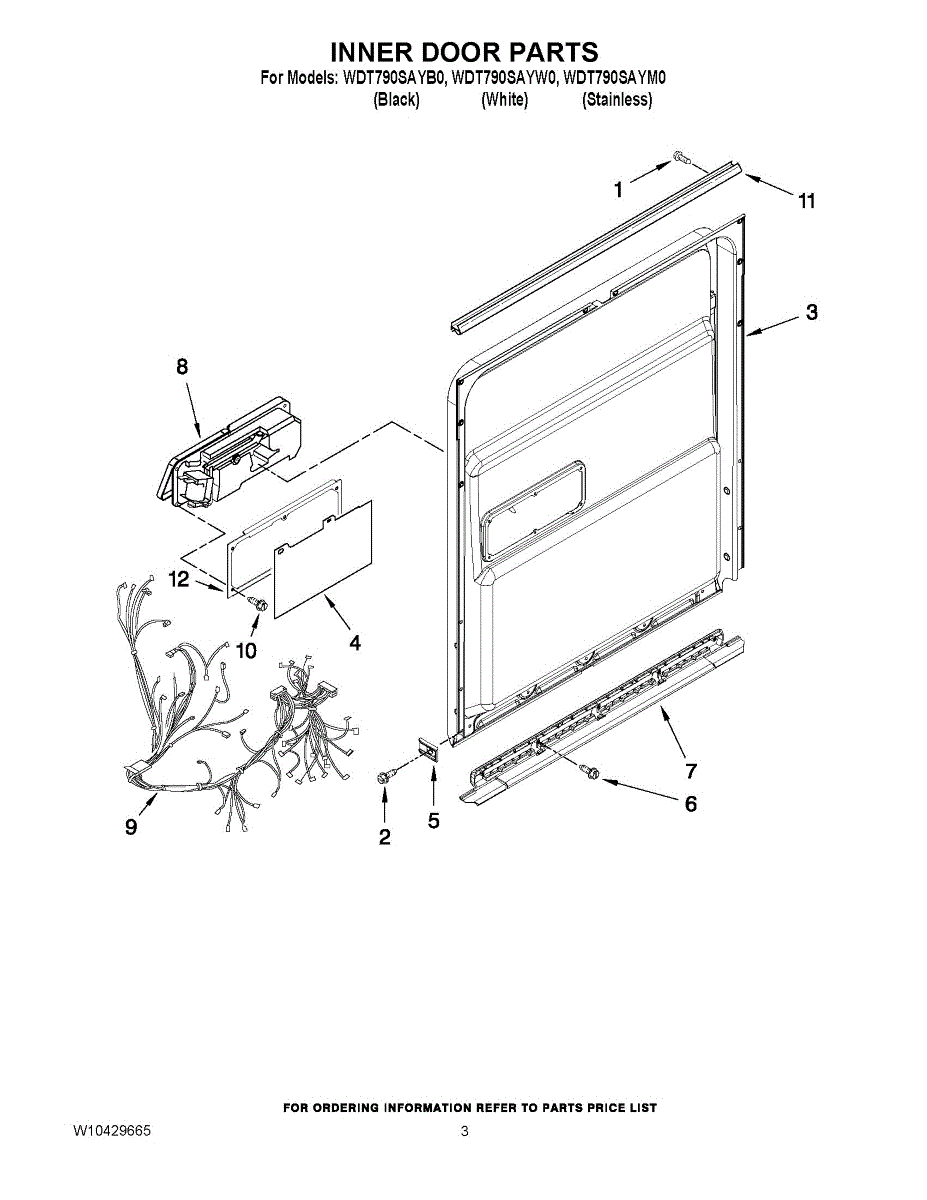 INNER DOOR PARTS
For Models: WDT790SAYB0, WDT790SAYW0, WDT790SAYM0
(Black) (White) (Stainless)

1
11
3
8
12
10
4
9
2
5
7
6

FOR ORDERING INFORMATION REFER TO PARTS PRICE LIST
W10429665
3