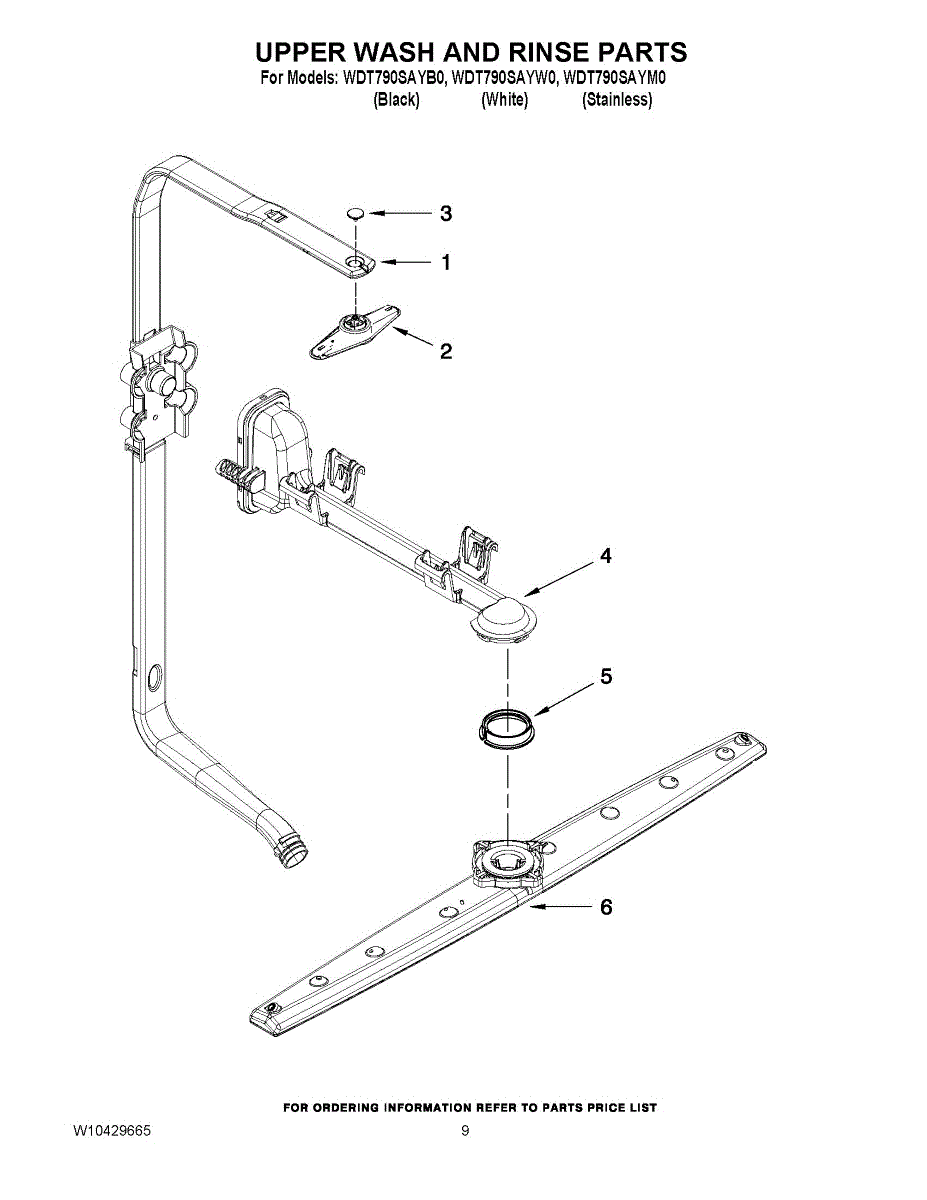 UPPER WASH AND RINSE PARTS
For Models: WDT790SAYB0, WDT790SAYW0, WDT790SAYM0
(Black) (White) (Stainless)

3
1
2
4
5
6

FOR ORDERING INFORMATION REFER TO PARTS PRICE LIST
W10429665
9