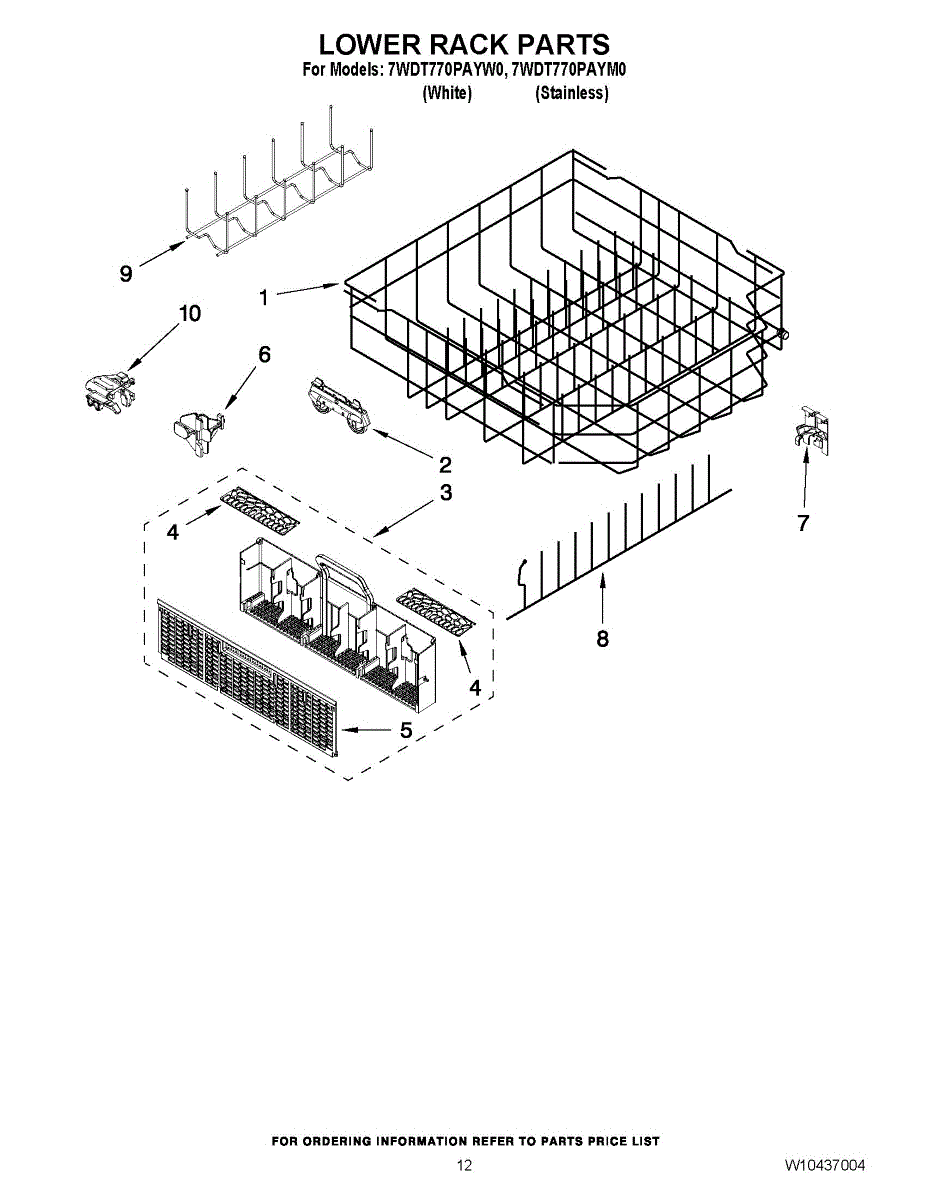 LOWER RACK PARTS
For Models: 7WDT770PAYW0, 7WDT770PAYM0
(White) (Stainless)

9
1
10
6
2
3
4
7
8
4
5

FOR ORDERING INFORMATION REFER TO PARTS PRICE LIST
12
W10437004