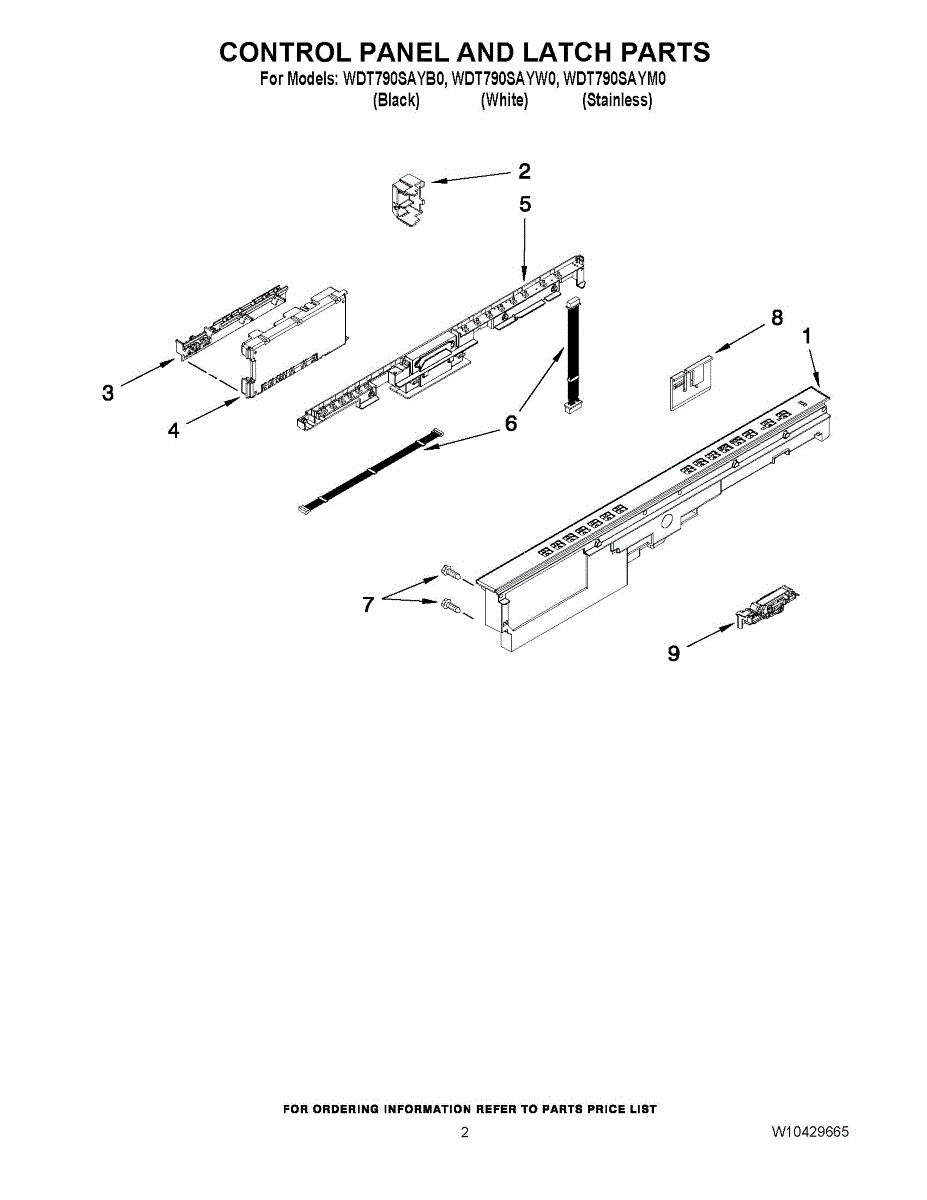 CONTROL PANEL AND LATCH PARTS
For Models: WDT790SAYB0, WDT790SAYW0, WDT790SAYM0
(Black) (White) (Stainless)

2
5
8
1
3
4
6
7
9

FOR ORDERING INFORMATION REFER TO PARTS PRICE LIST
2
W10429665