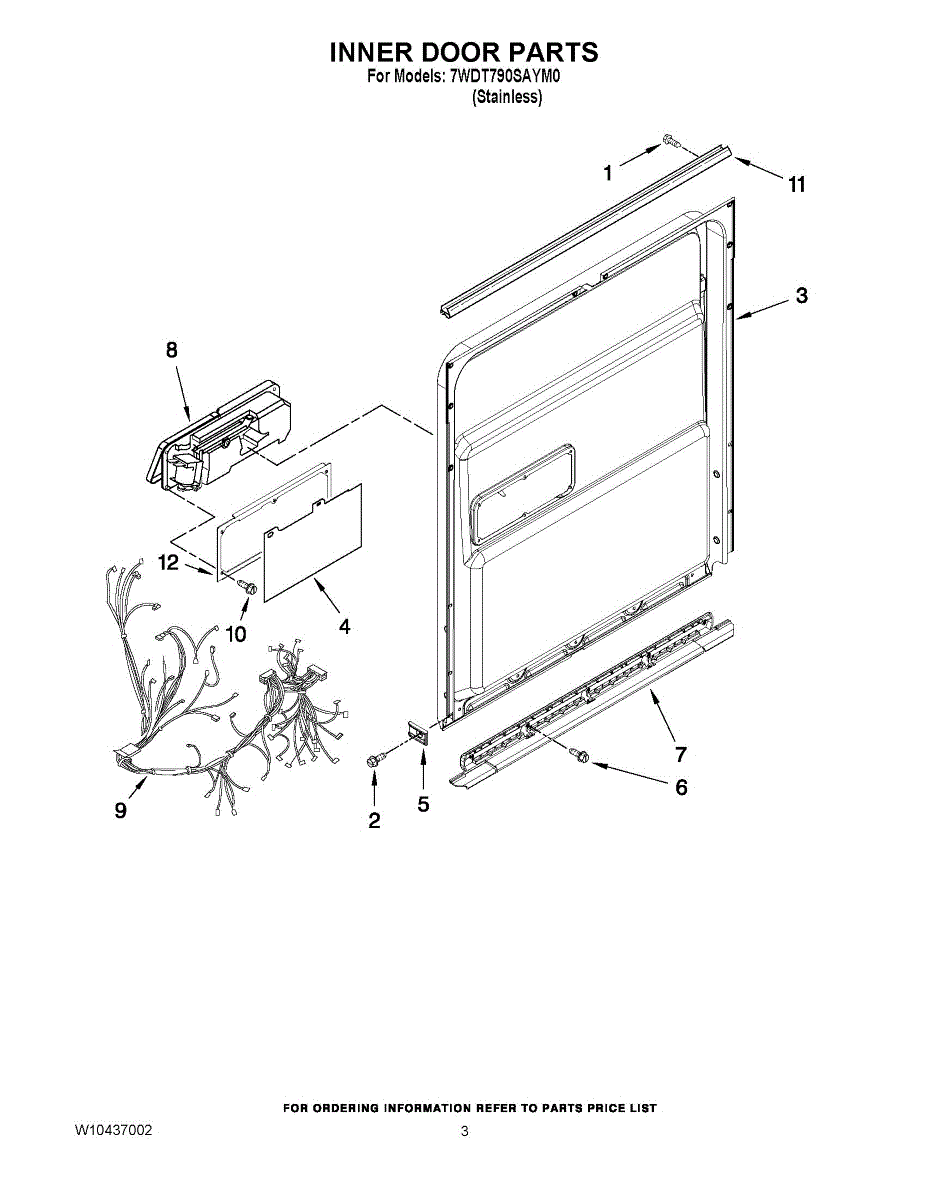 INNER DOOR PARTS
For Models: 7WDT790SAYM0
(Stainless)

1
11
3
8
12
10
4
9
2
5
7
6

FOR ORDERING INFORMATION REFER TO PARTS PRICE LIST

W10437002

3