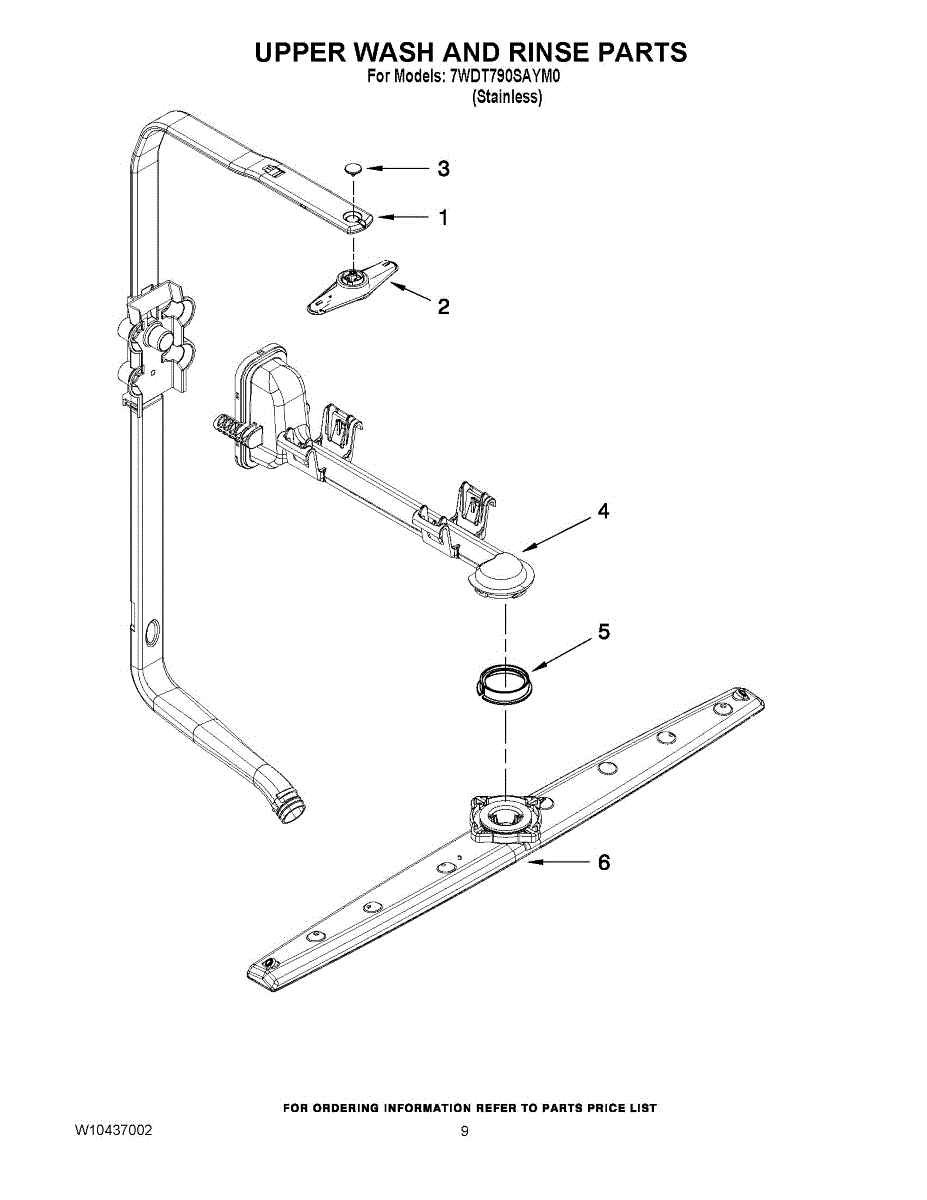 UPPER WASH AND RINSE PARTS
For Models: 7WDT790SAYM0
(Stainless)

3

1

2

4

5

6

FOR ORDERING INFORMATION REFER TO PARTS PRICE LIST

W10437002

9