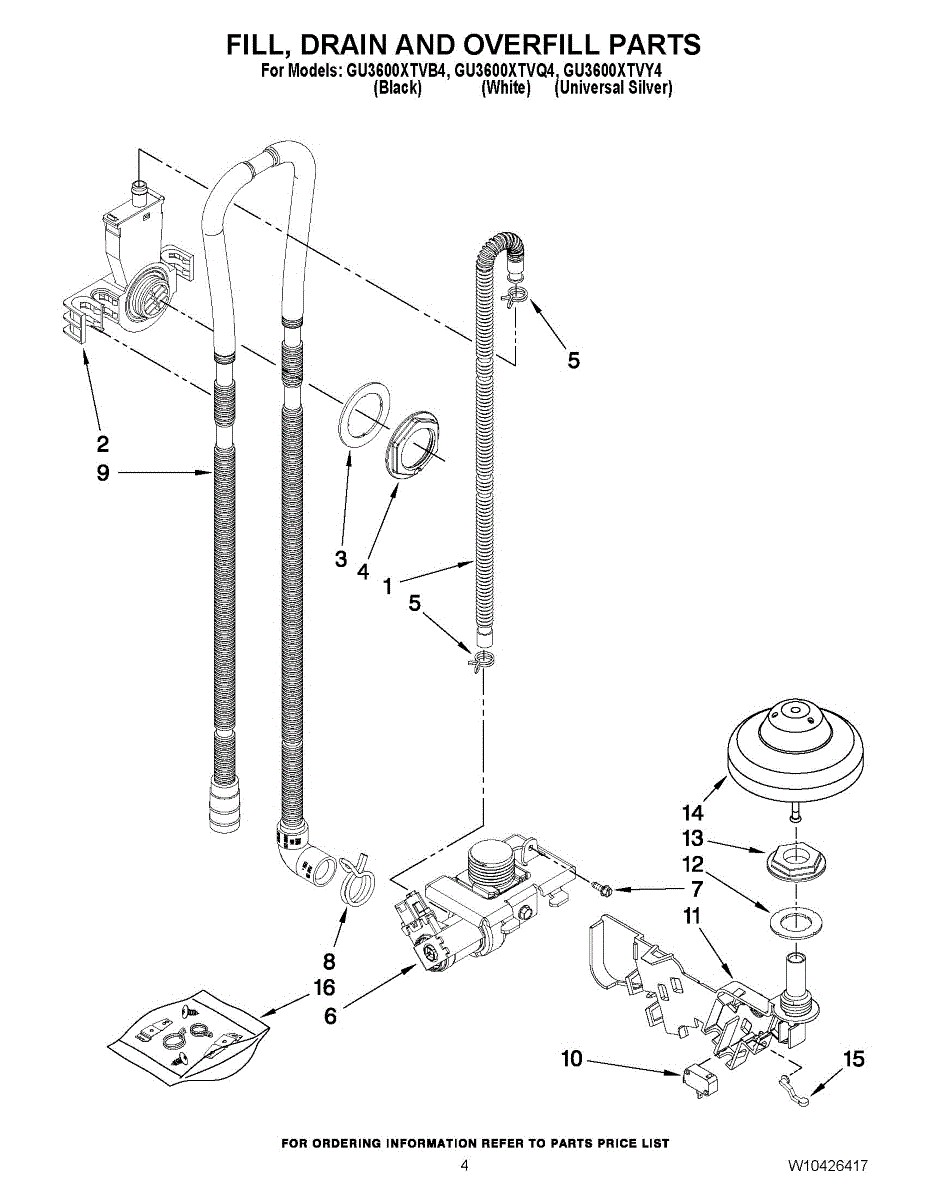 FILL, DRAIN AND OVERFILL PARTS
For Models: GU3600XTVB4, GU3600XTVQ4, GU3600XTVY4
(Black) (White) (Universal Silver)

5
2
9
3
4
1
5
14
13
12
7
11
8
16
6
10
15

FOR ORDERING INFORMATION REFER TO PARTS PRICE LIST
4
W10426417