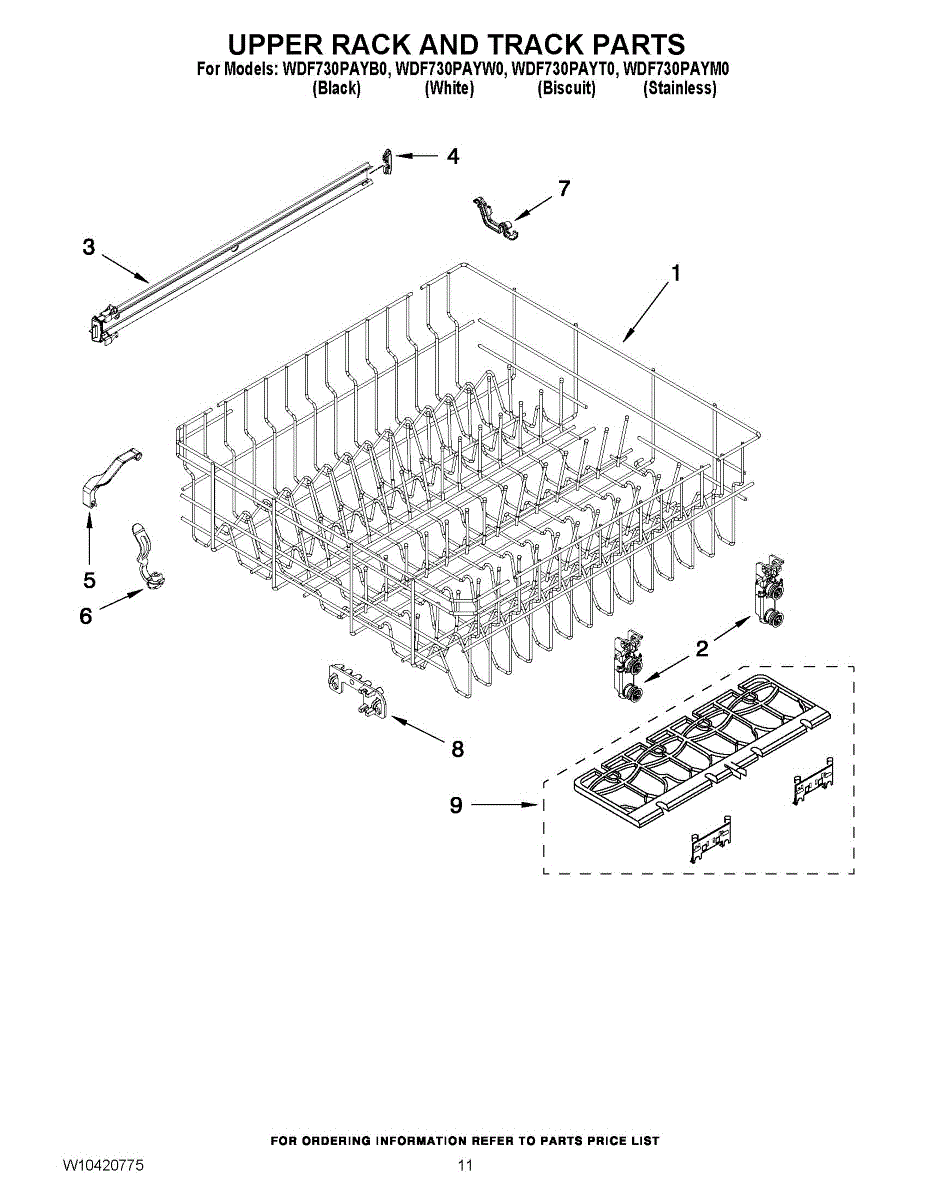 UPPER RACK AND TRACK PARTS
For Models: WDF730PAYB0, WDF730PAYW0, WDF730PAYT0, WDF730PAYM0
(Black) (White) (Biscuit) (Stainless)

4
7
3
1
5
6
2
8
9

FOR ORDERING INFORMATION REFER TO PARTS PRICE LIST
W10420775
11