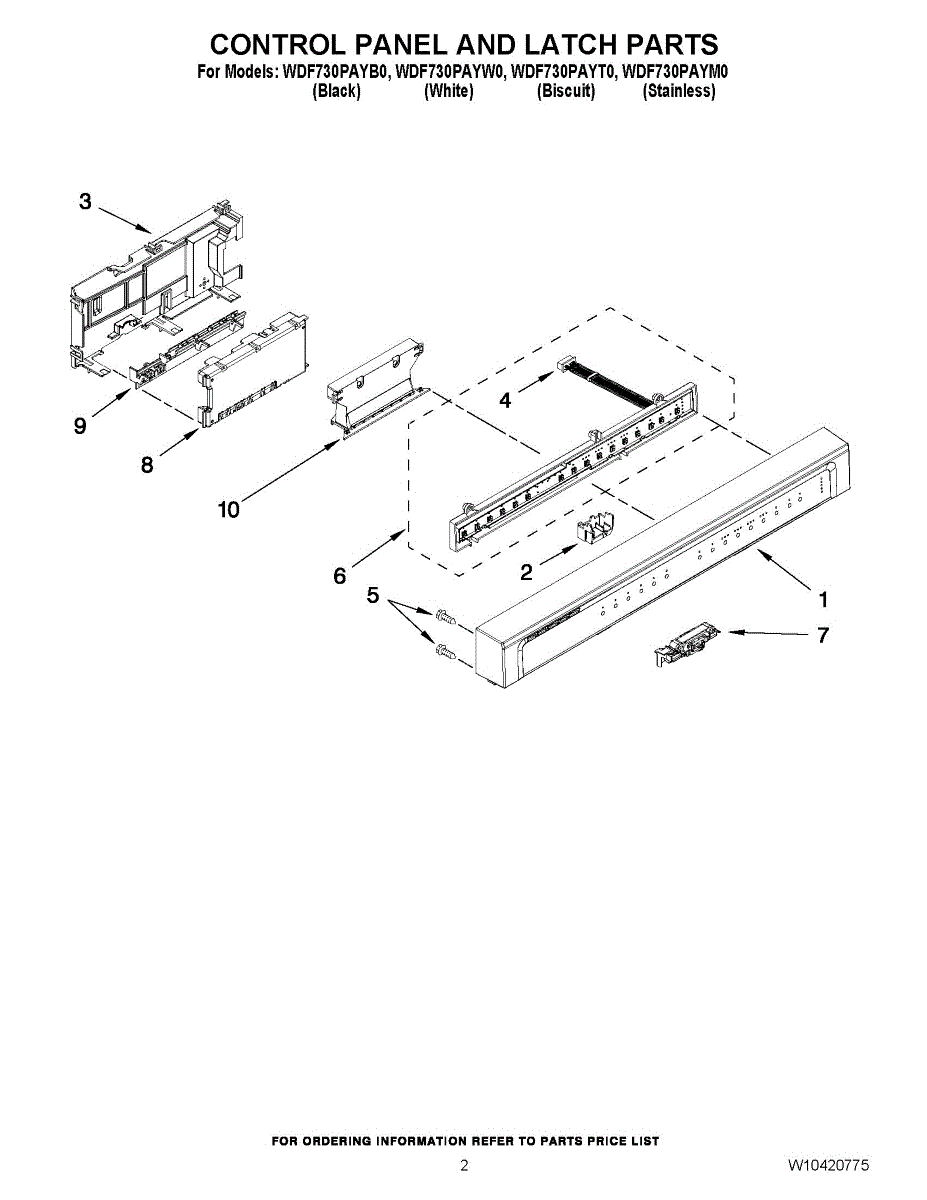 CONTROL PANEL AND LATCH PARTS
For Models: WDF730PAYB0, WDF730PAYW0, WDF730PAYT0, WDF730PAYM0
(Black) (White) (Biscuit) (Stainless)

3
9
8
10
4
6
2
5
1
7

FOR ORDERING INFORMATION REFER TO PARTS PRICE LIST
2
W10420775