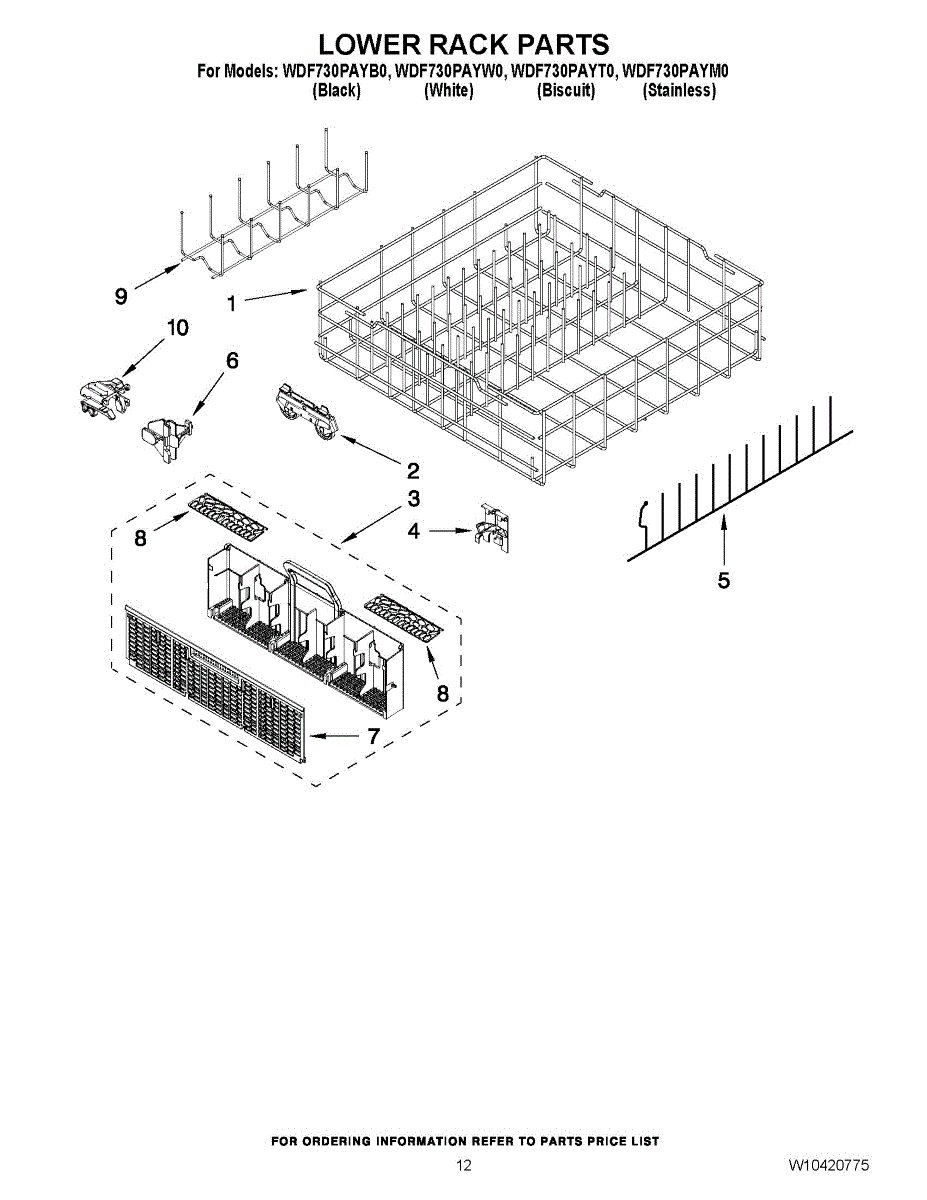 LOWER RACK PARTS
For Models: WDF730PAYB0, WDF730PAYW0, WDF730PAYT0, WDF730PAYM0
(Black) (White) (Biscuit) (Stainless)

9
1
10
6
2
3
8
4
5
8
7

FOR ORDERING INFORMATION REFER TO PARTS PRICE LIST
12
W10420775