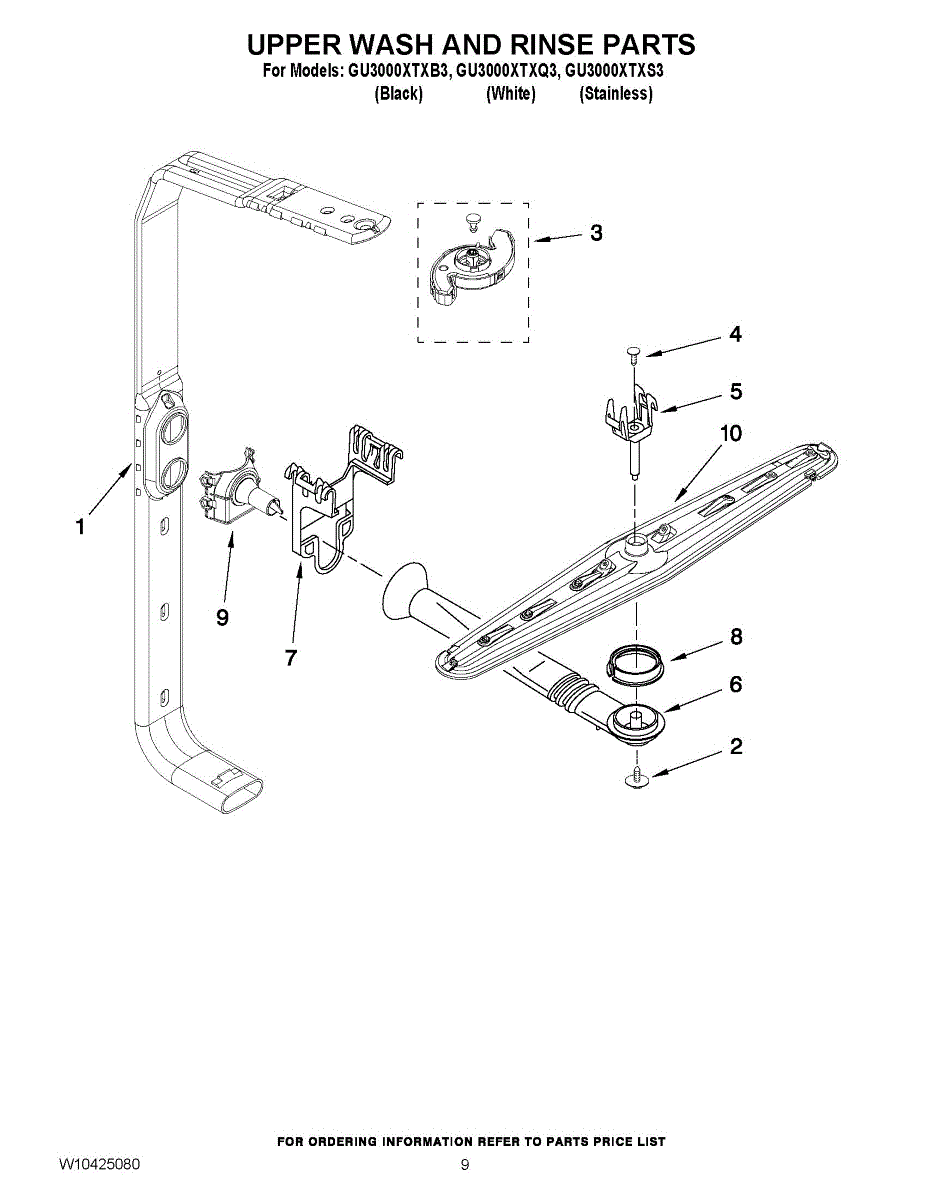 UPPER WASH AND RINSE PARTS
For Models: GU3000XTXB3, GU3000XTXQ3, GU3000XTXS3
(Black) (White) (Stainless)

3
4
5
10
1
9
7
8
6
2

FOR ORDERING INFORMATION REFER TO PARTS PRICE LIST
W10425080
9