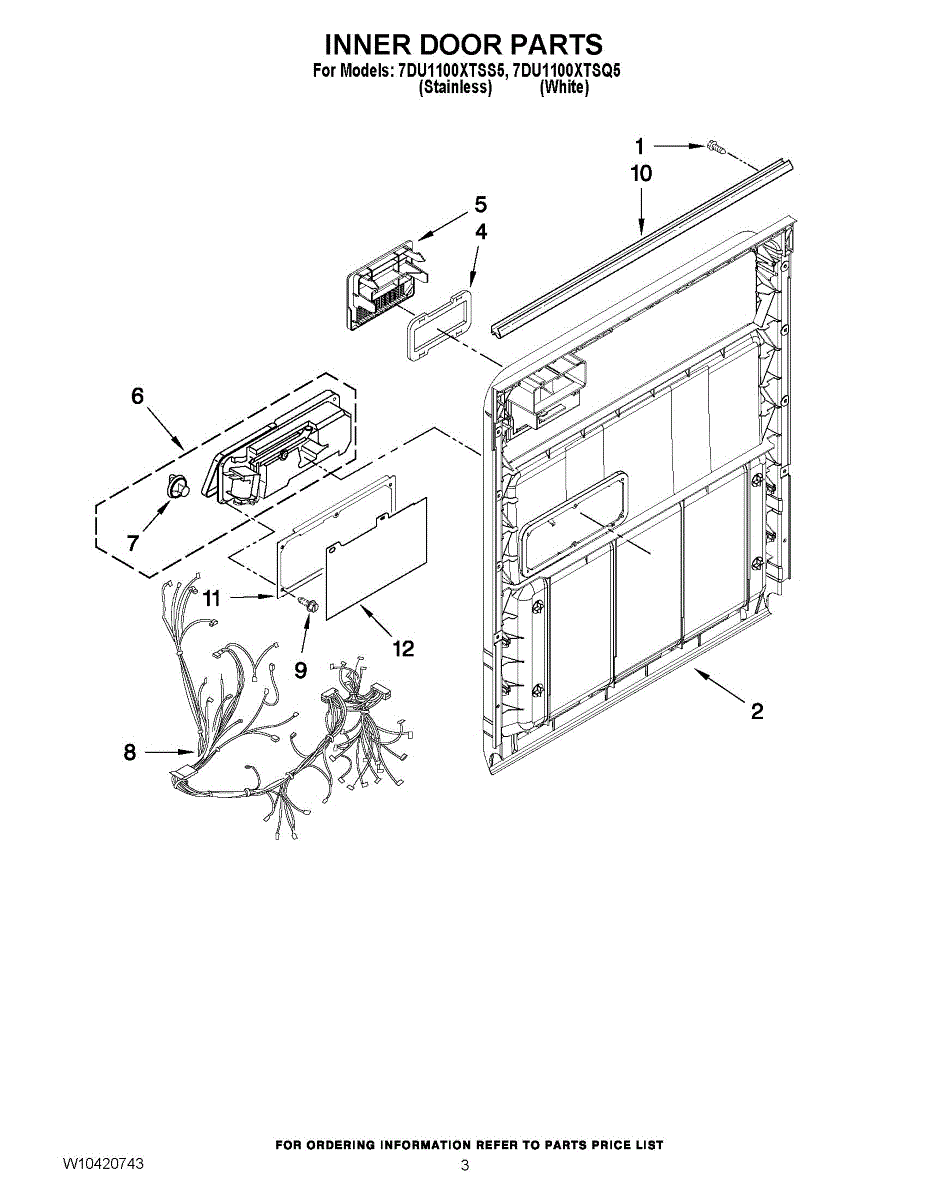 INNER DOOR PARTS
For Models: 7DU1100XTSS5, 7DU1100XTSQ5
(Stainless) (White)

1
10
5
4
6
7
11
9
12
8
2

FOR ORDERING INFORMATION REFER TO PARTS PRICE LIST
W10420743
3