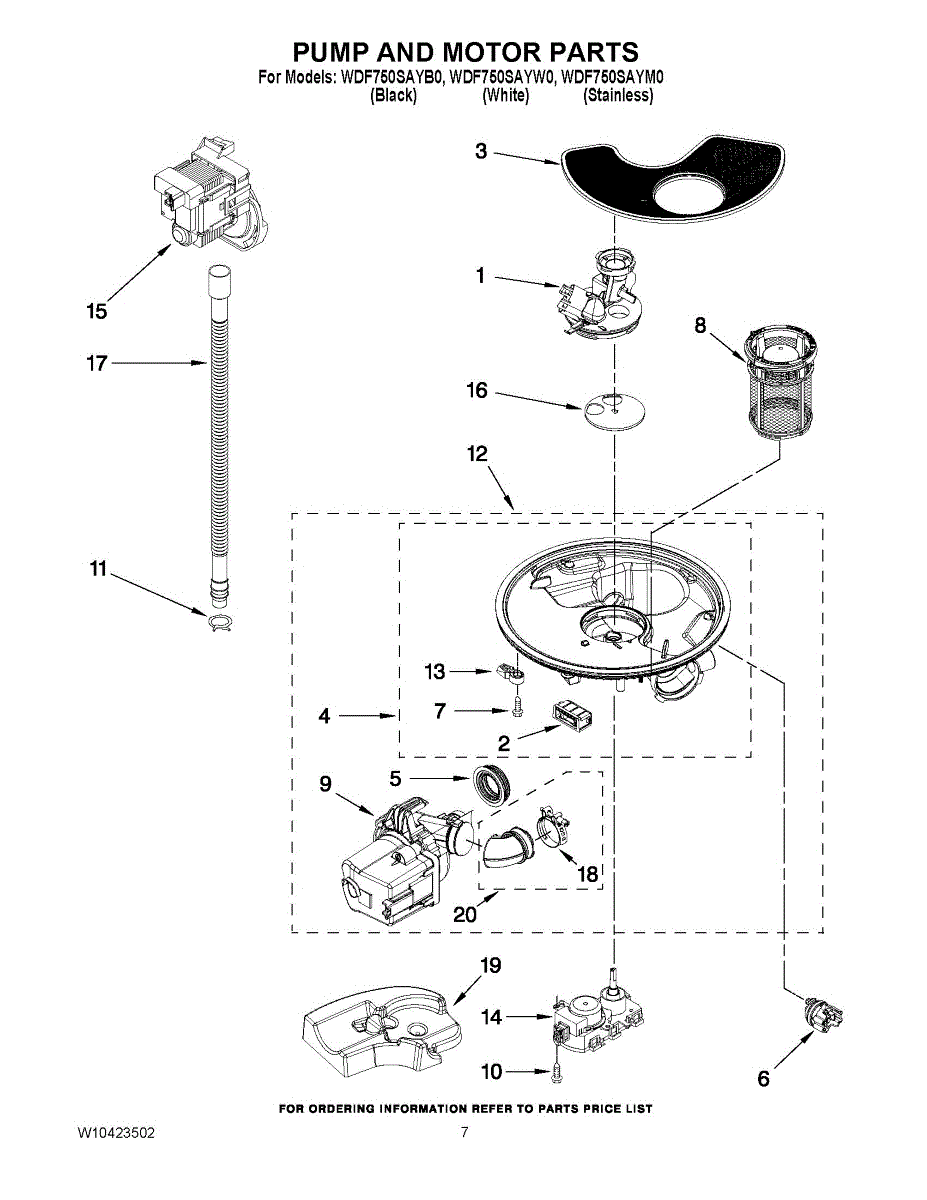 PUMP AND MOTOR PARTS
For Models: WDF750SAYB0, WDF750SAYW0, WDF750SAYM0
(Black) (White) (Stainless)

3
1
8
15
17
16
12
11
13
4
7
2
9
5
18
20
19
14
10
6

FOR ORDERING INFORMATION REFER TO PARTS PRICE LIST

W10423502

7