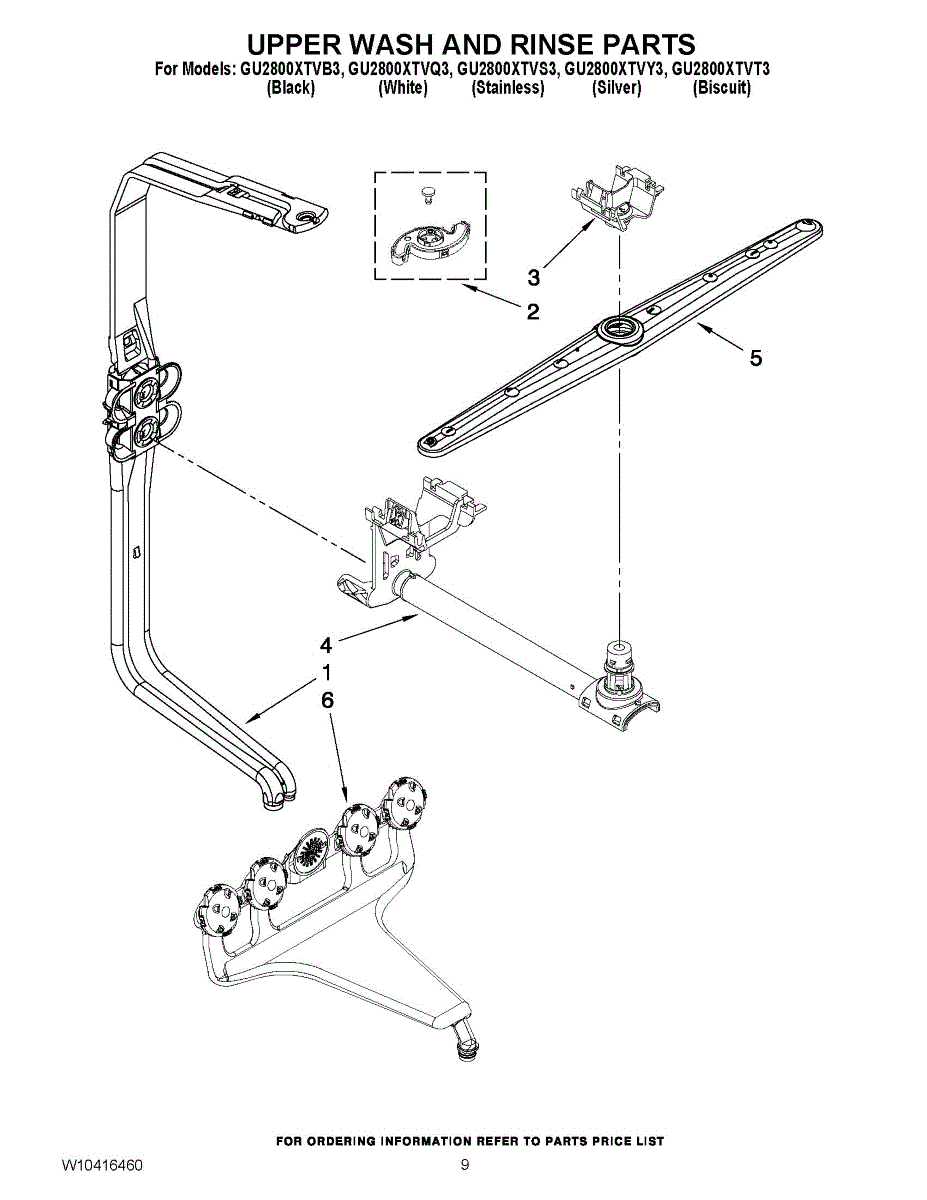 UPPER WASH AND RINSE PARTS
For Models: GU2800XTVB3, GU2800XTVQ3, GU2800XTVS3, GU2800XTVY3, GU2800XTVT3
(Black) (White) (Stainless) (Silver) (Biscuit)

3
2
5
4
1
6

FOR ORDERING INFORMATION REFER TO PARTS PRICE LIST
W10416460 9