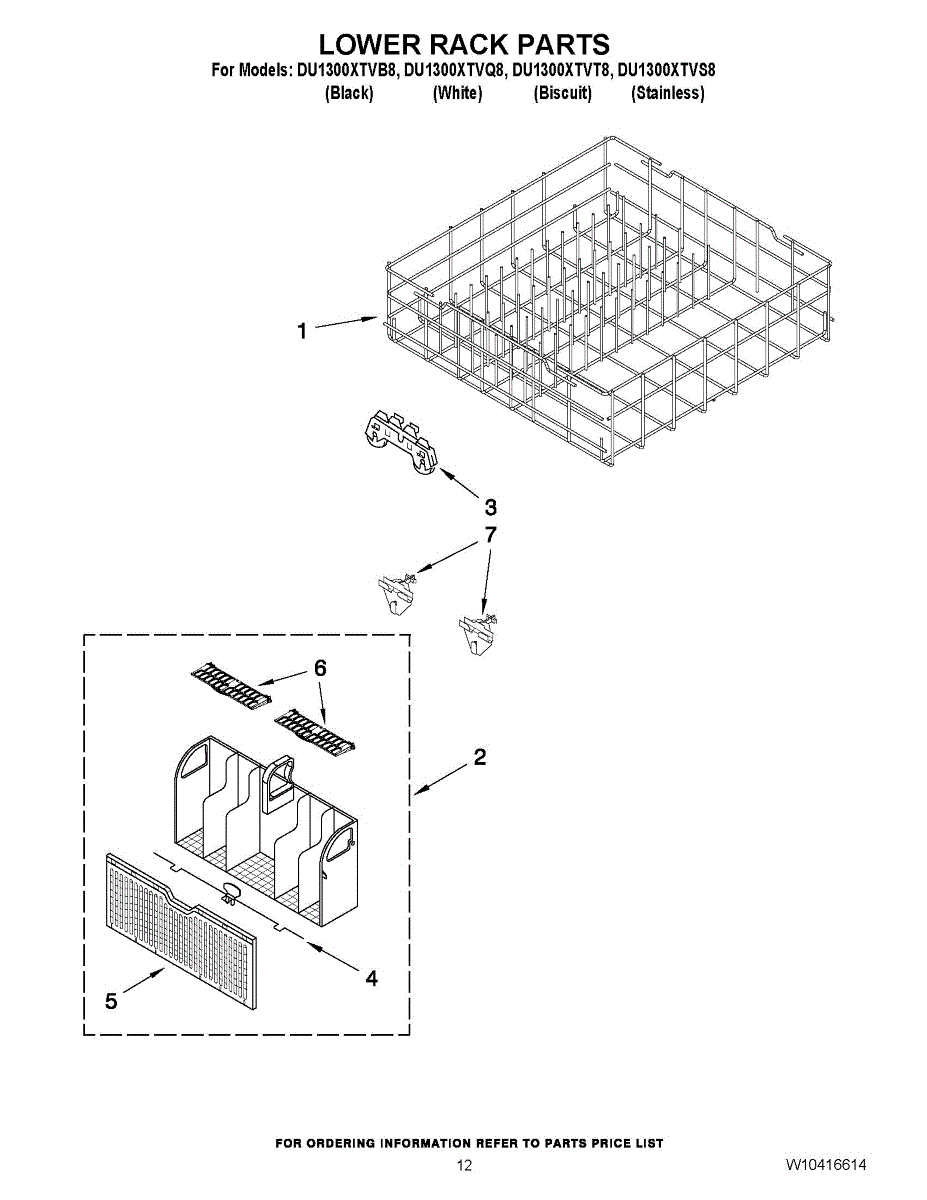 LOWER RACK PARTS
For Models: DU1300XTVB8, DU1300XTVQ8, DU1300XTVT8, DU1300XTVS8
(Black) (White) (Biscuit) (Stainless)

1

3

7

6

2

4

5

FOR ORDERING INFORMATION REFER TO PARTS PRICE LIST
12
W10416614