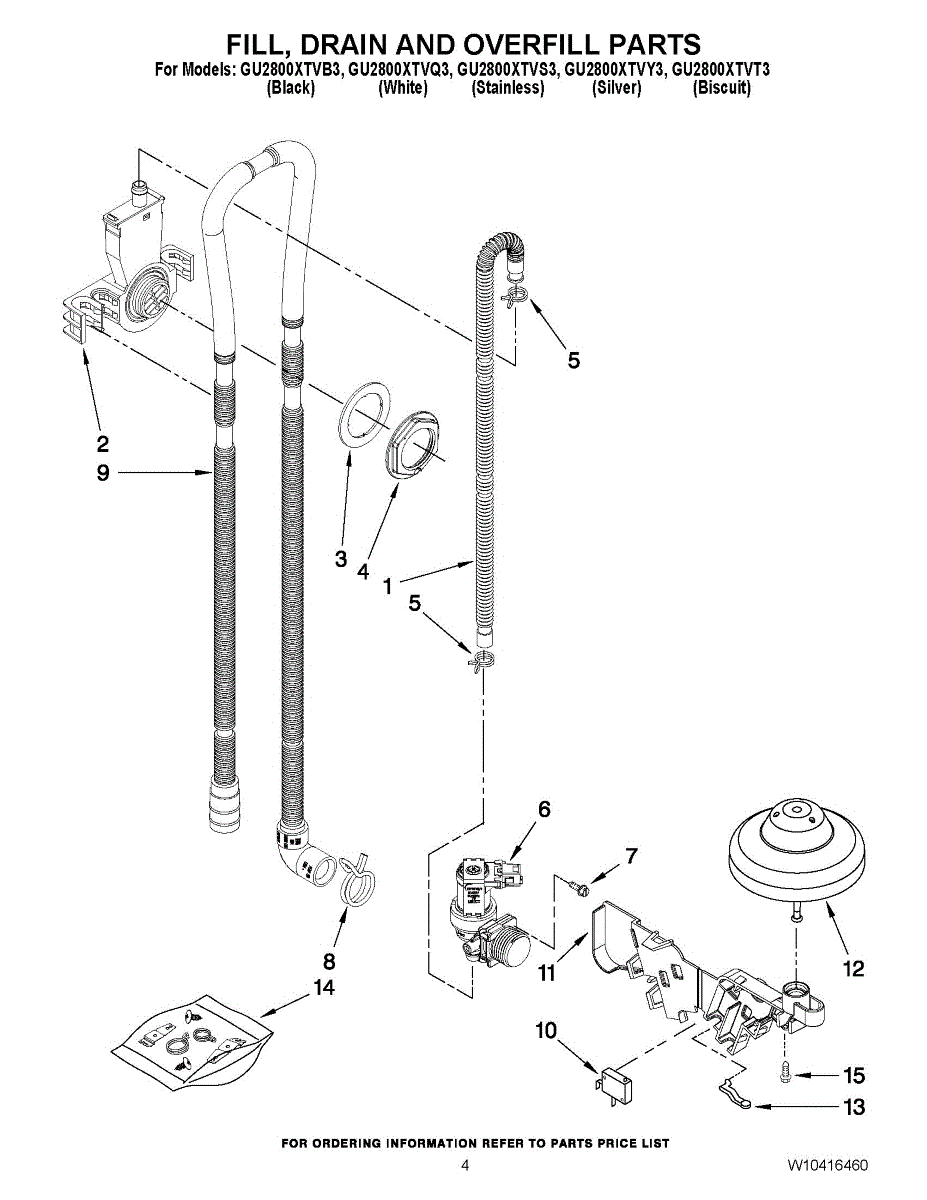 FILL, DRAIN AND OVERFILL PARTS
For Models: GU2800XTVB3, GU2800XTVQ3, GU2800XTVS3, GU2800XTVY3, GU2800XTVT3
(Black) (White) (Stainless) (Silver) (Biscuit)

5
2
9
3
4
1
5
6
7
8
11
12
14
10
15
13

FOR ORDERING INFORMATION REFER TO PARTS PRICE LIST
4
W10416460