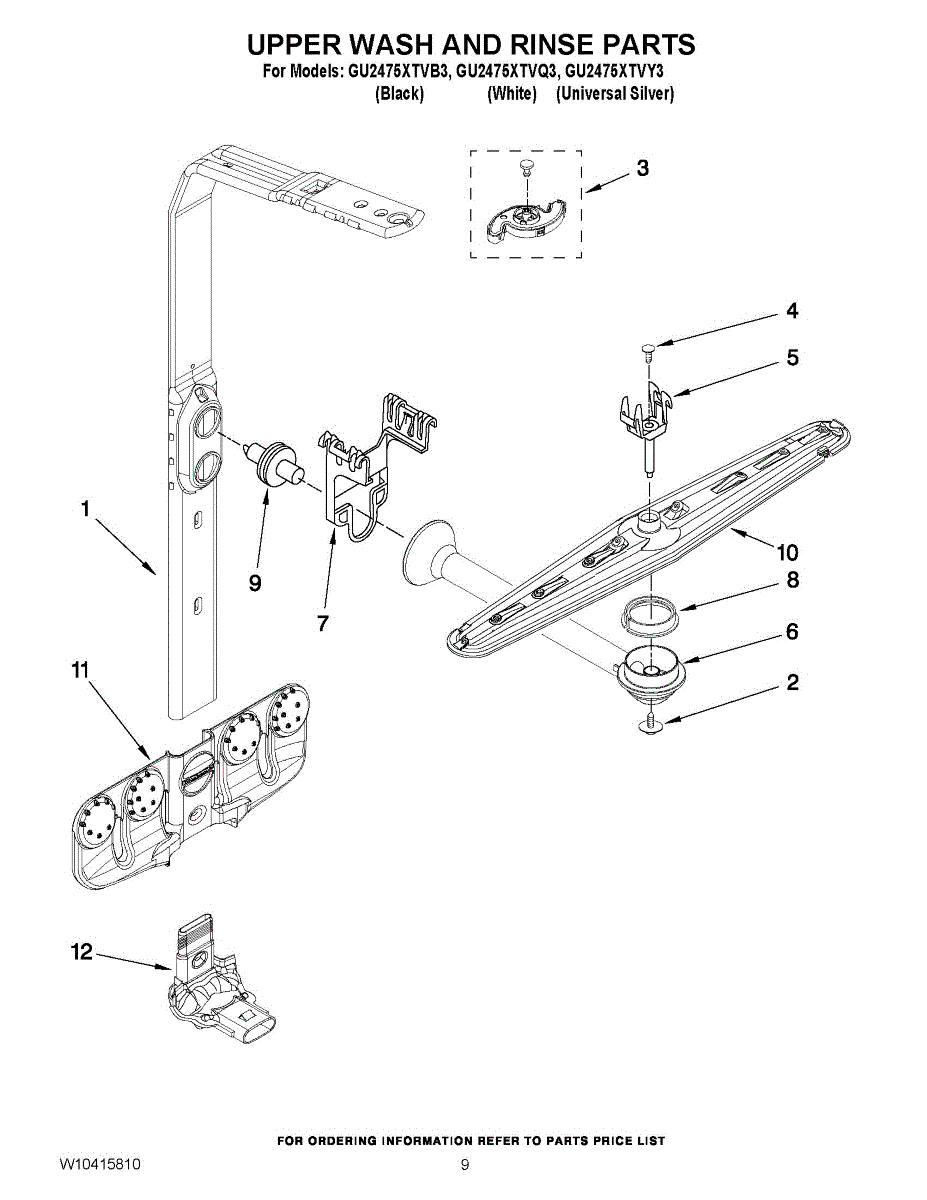 UPPER WASH AND RINSE PARTS
For Models: GU2475XTVB3, GU2475XTVQ3, GU2475XTVY3
(Black) (White) (Universal Silver)

3
4
5
1
9
7
10
8
6
2
11
12

FOR ORDERING INFORMATION REFER TO PARTS PRICE LIST
W10415810
9