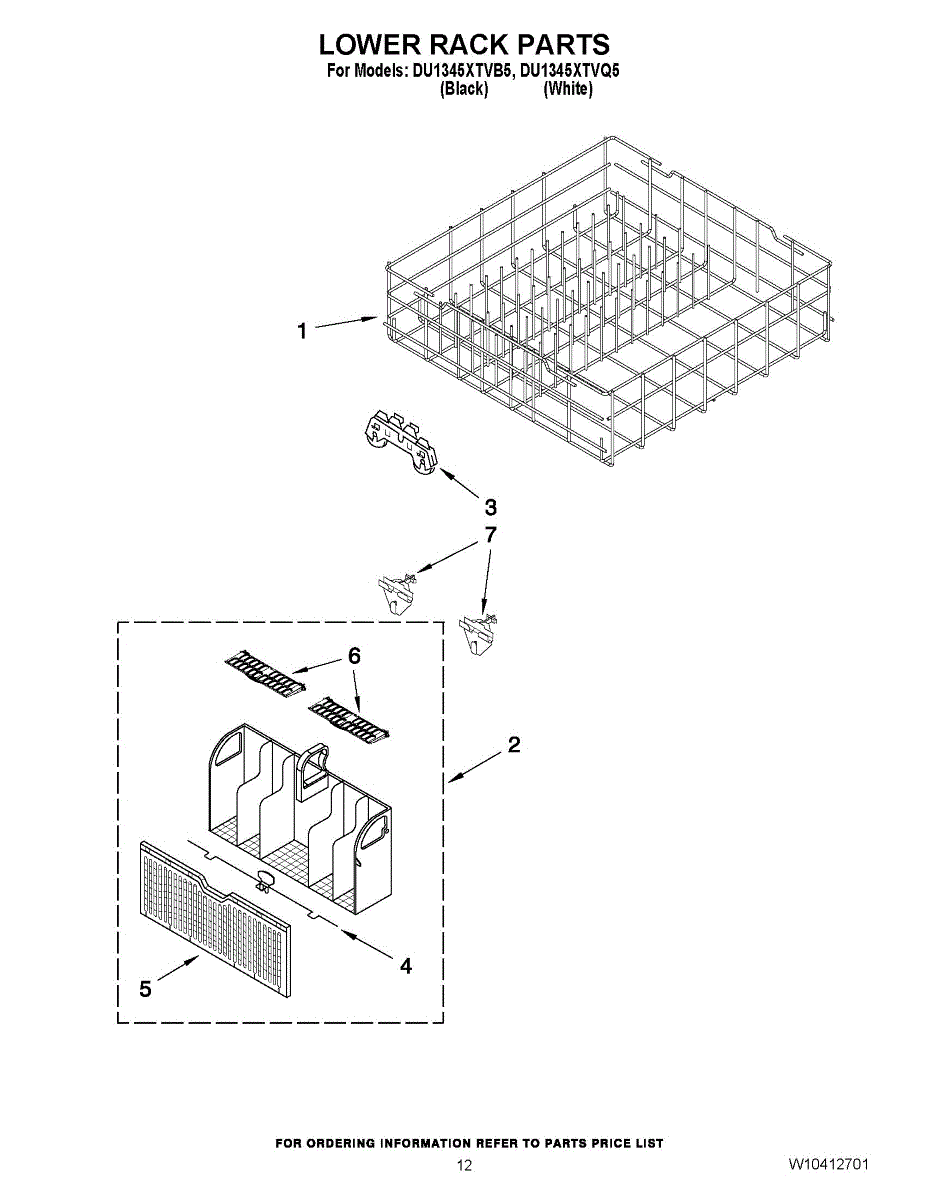 LOWER RACK PARTS
For Models: DU1345XTVB5, DU1345XTVQ5
(Black) (White)

1

3

7

6

2

4

5

FOR ORDERING INFORMATION REFER TO PARTS PRICE LIST

12

W10412701