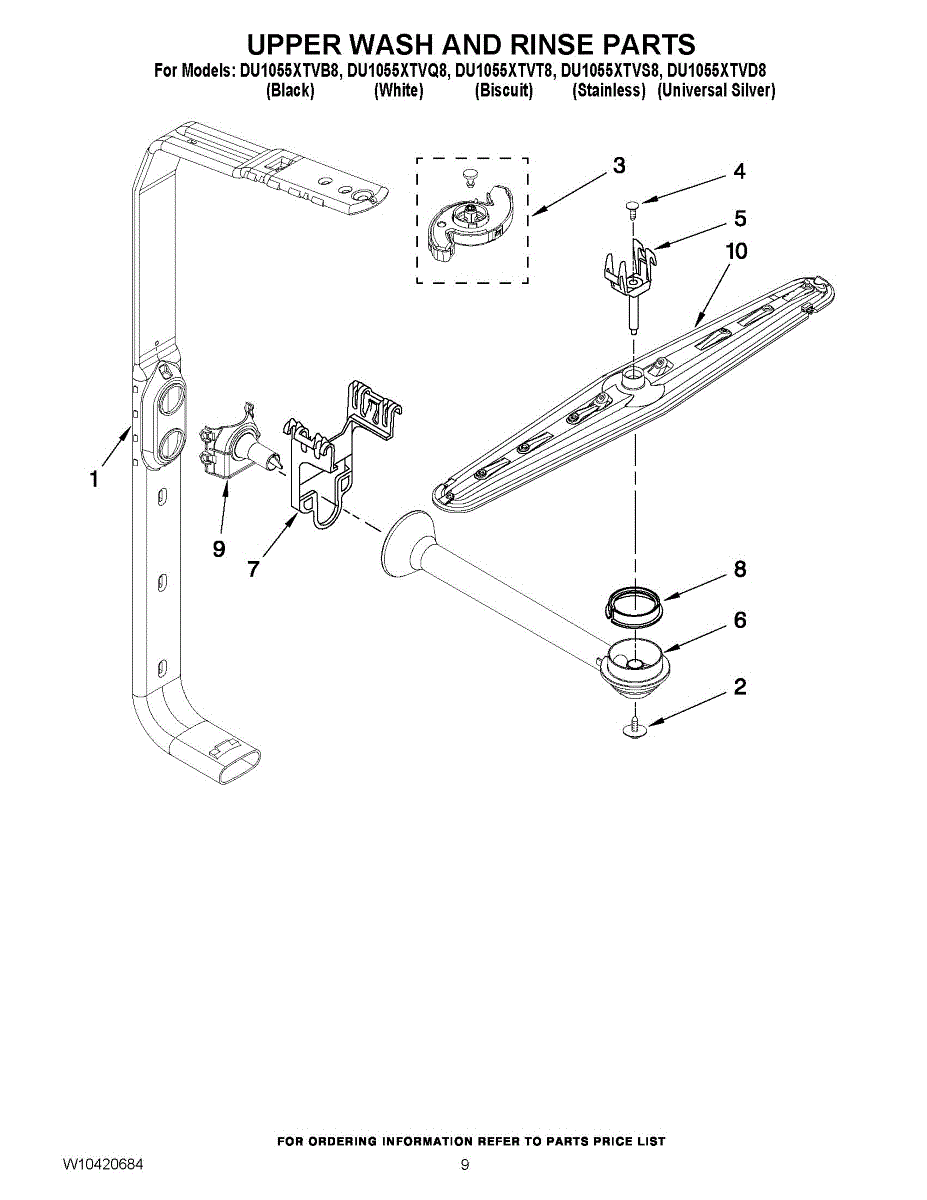 UPPER WASH AND RINSE PARTS
For Models: DU1055XTVB8, DU1055XTVQ8, DU1055XTVT8, DU1055XTVS8, DU1055XTVD8
(Black) (White) (Biscuit) (Stainless) (Universal Silver)

3
4
5
10
1
9
7
8
6
2

FOR ORDERING INFORMATION REFER TO PARTS PRICE LIST
W10420684
9