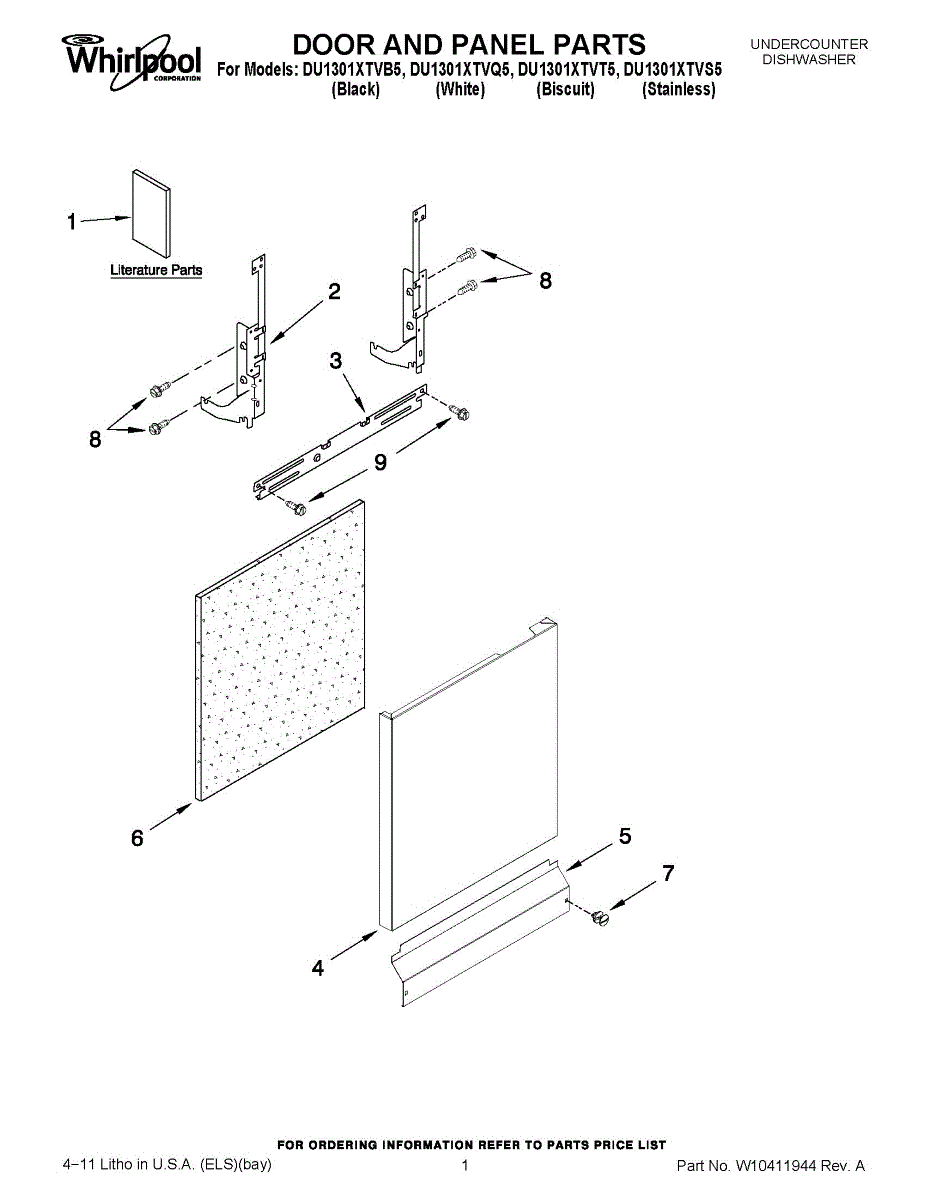 Whirlpool CORPORATION

DOOR AND PANEL PARTS

For Models: DU1301XTVB5, DU1301XTVQ5, DU1301XTVT5, DU1301XTVS5
(Black) (White) (Biscuit) (Stainless)

UNDERCOUNTER DISHWASHER

1

Literature Parts

2

8

3

8

9

6

5

7

4

FOR ORDERING INFORMATION REFER TO PARTS PRICE LIST

4–11 Litho in U.S.A. (ELS)(bay)

1

Part No. W10411944 Rev. A