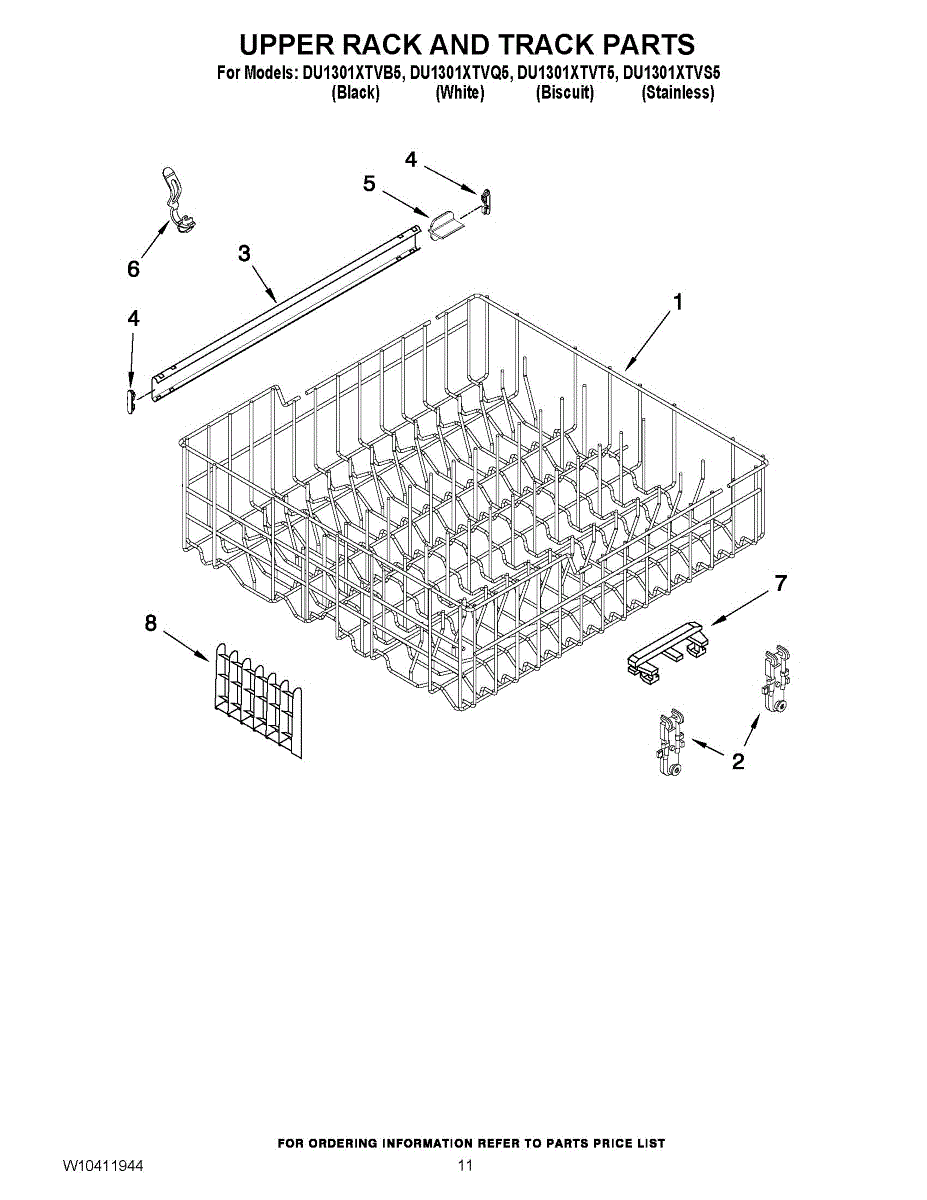 UPPER RACK AND TRACK PARTS
For Models: DU1301XTVB5, DU1301XTVQ5, DU1301XTVT5, DU1301XTVS5
(Black) (White) (Biscuit) (Stainless)

4
5
6
3
4
1
7
8
2

FOR ORDERING INFORMATION REFER TO PARTS PRICE LIST
W10411944
11