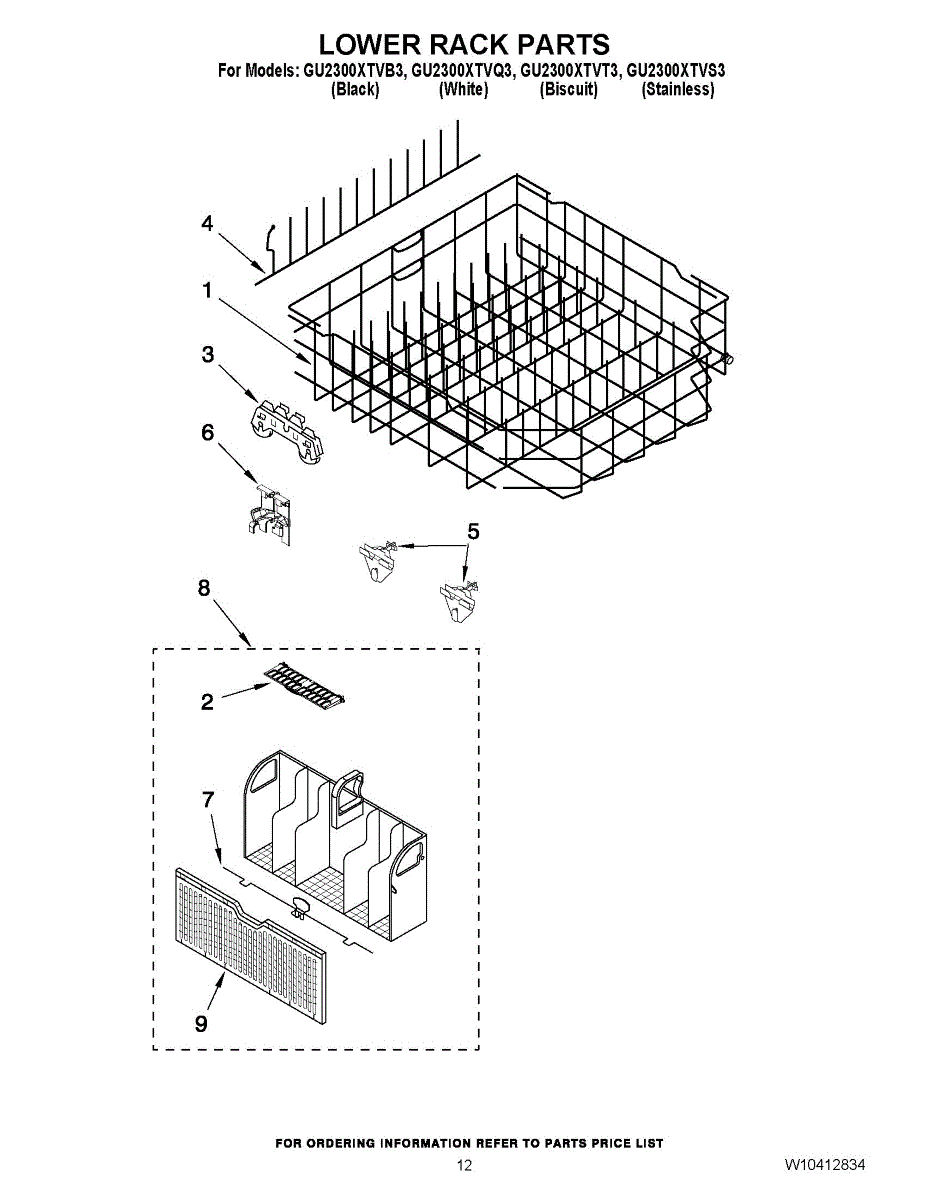 LOWER RACK PARTS

For Models: GU2300XTVB3, GU2300XTVQ3, GU2300XTVT3, GU2300XTVS3
(Black) (White) (Biscuit) (Stainless)

4

1

3

6

5

8

2

7

9

FOR ORDERING INFORMATION REFER TO PARTS PRICE LIST

12

W10412834