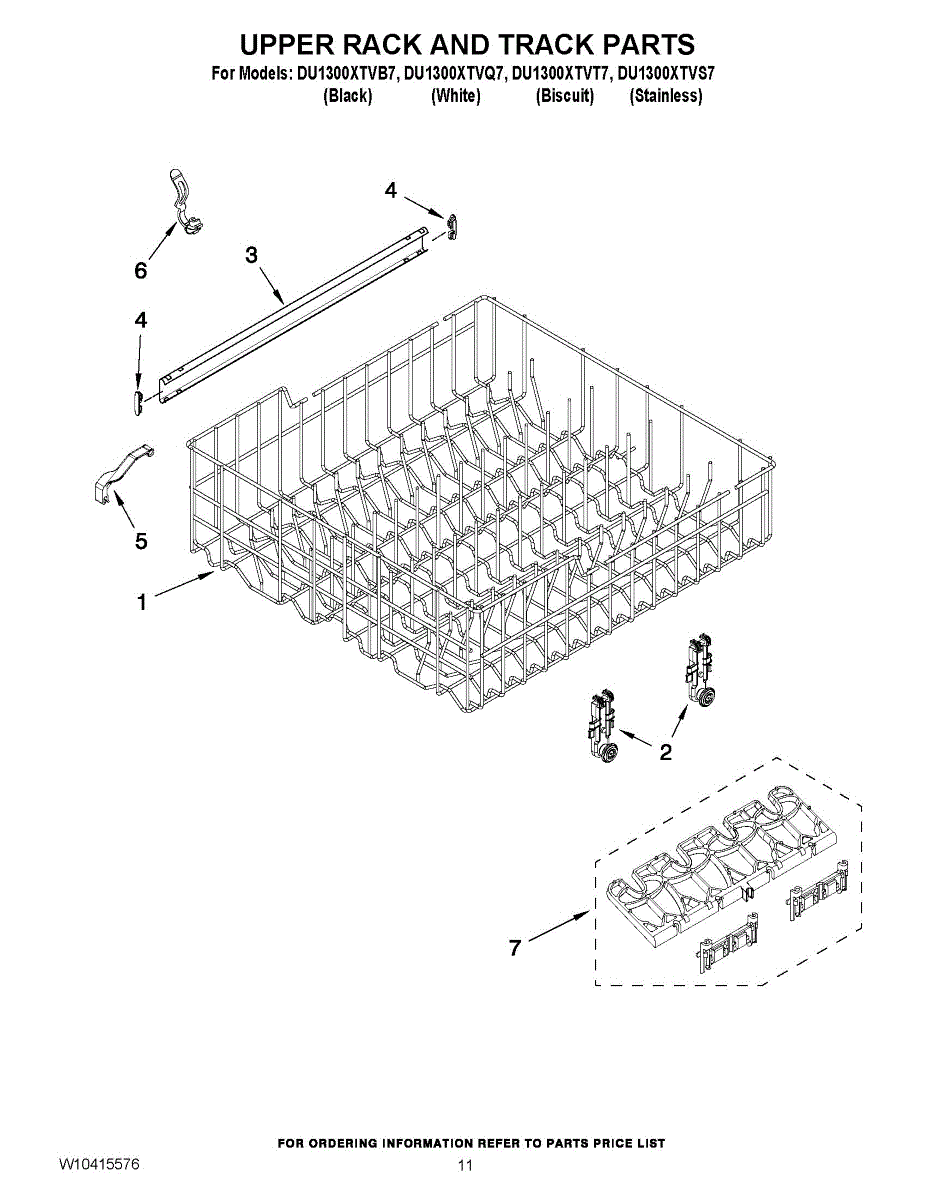 UPPER RACK AND TRACK PARTS
For Models: DU1300XTVB7, DU1300XTVQ7, DU1300XTVT7, DU1300XTVS7
(Black) (White) (Biscuit) (Stainless)

4
6
3
4
5
1
2
7

FOR ORDERING INFORMATION REFER TO PARTS PRICE LIST
W10415576
11