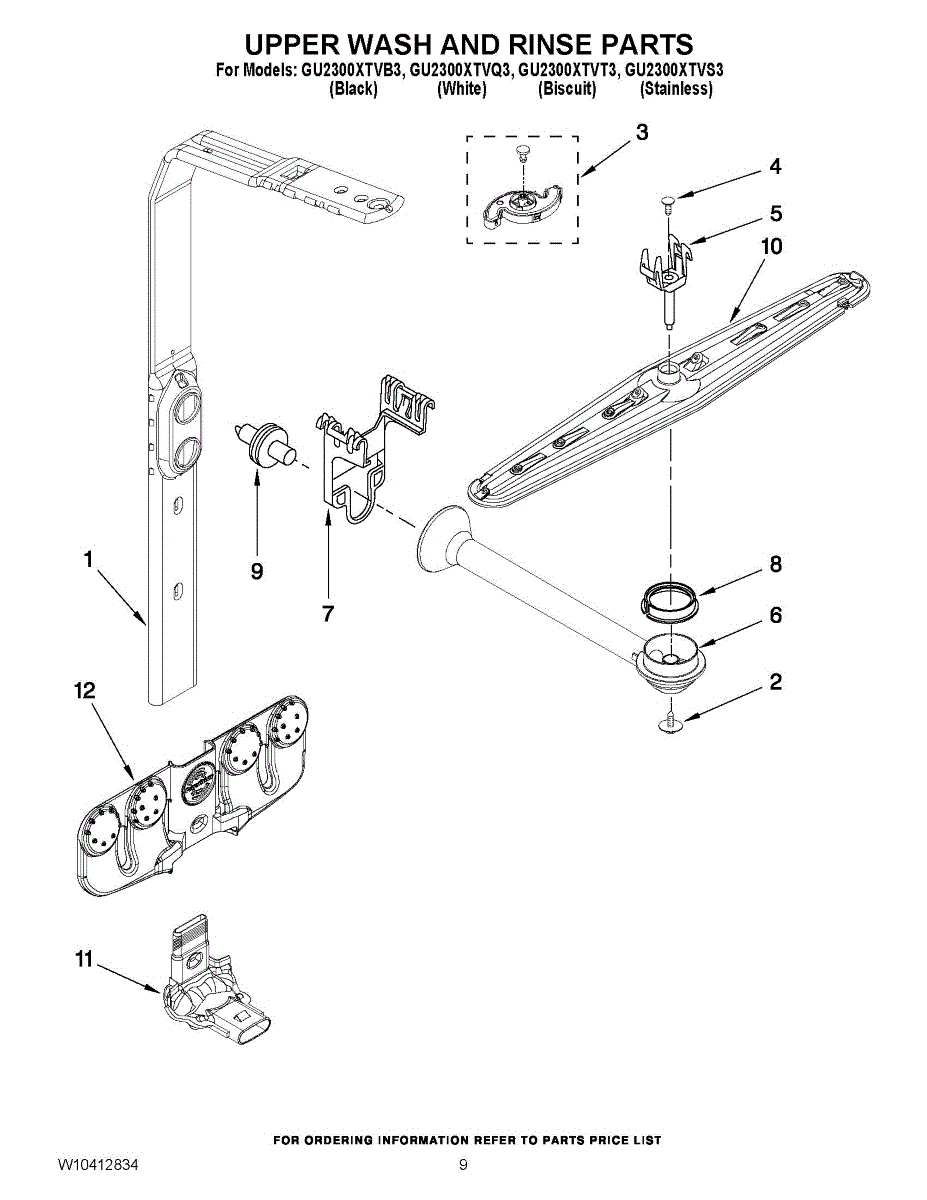 UPPER WASH AND RINSE PARTS
For Models: GU2300XTVB3, GU2300XTVQ3, GU2300XTVT3, GU2300XTVS3
(Black) (White) (Biscuit) (Stainless)

3
4
5
10
9
7
1
8
6
2
12
11

FOR ORDERING INFORMATION REFER TO PARTS PRICE LIST

W10412834 9