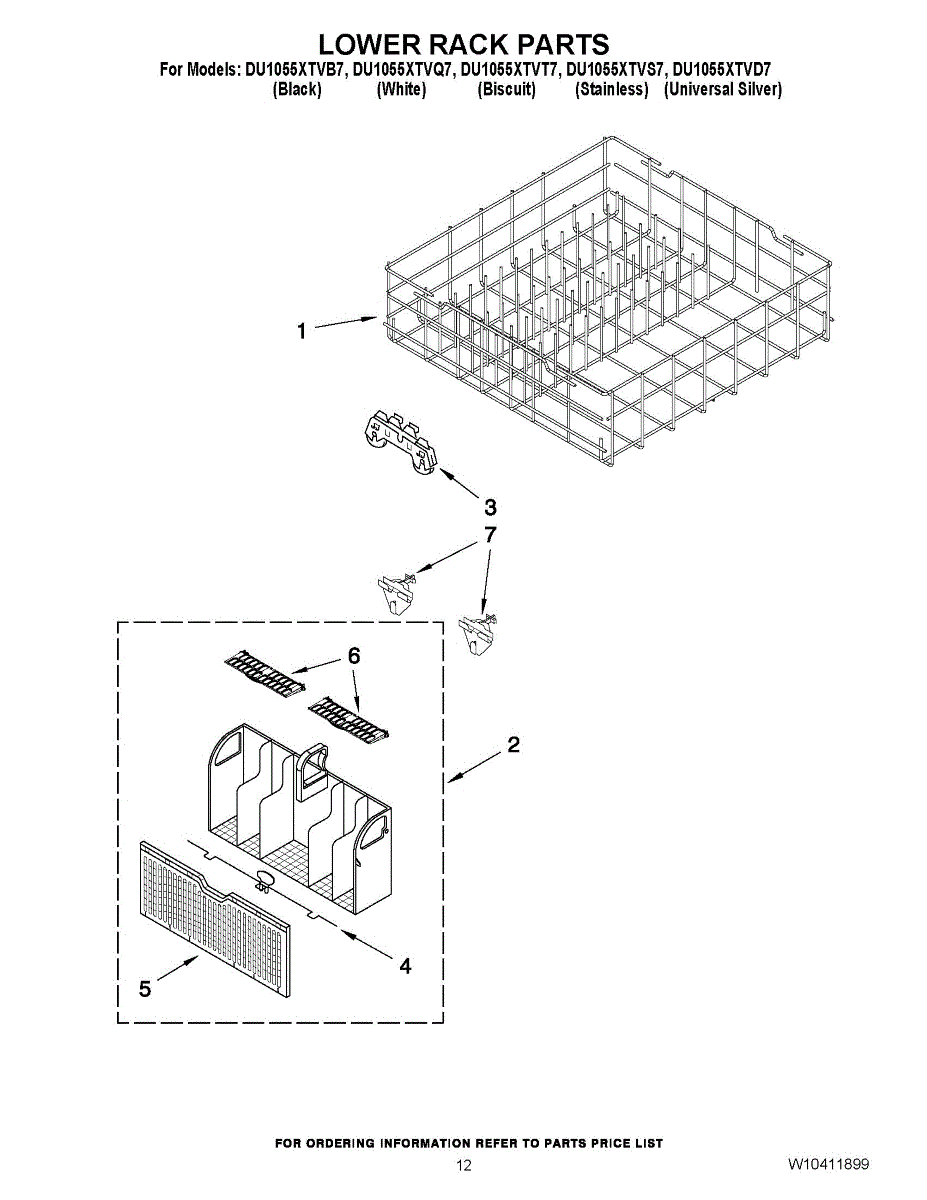 LOWER RACK PARTS

For Models: DU1055XTVB7, DU1055XTVQ7, DU1055XTVT7, DU1055XTVS7, DU1055XTVD7
(Black) (White) (Biscuit) (Stainless) (Universal Silver)

1

3

7

6

2

4

5

FOR ORDERING INFORMATION REFER TO PARTS PRICE LIST

12

W10411899