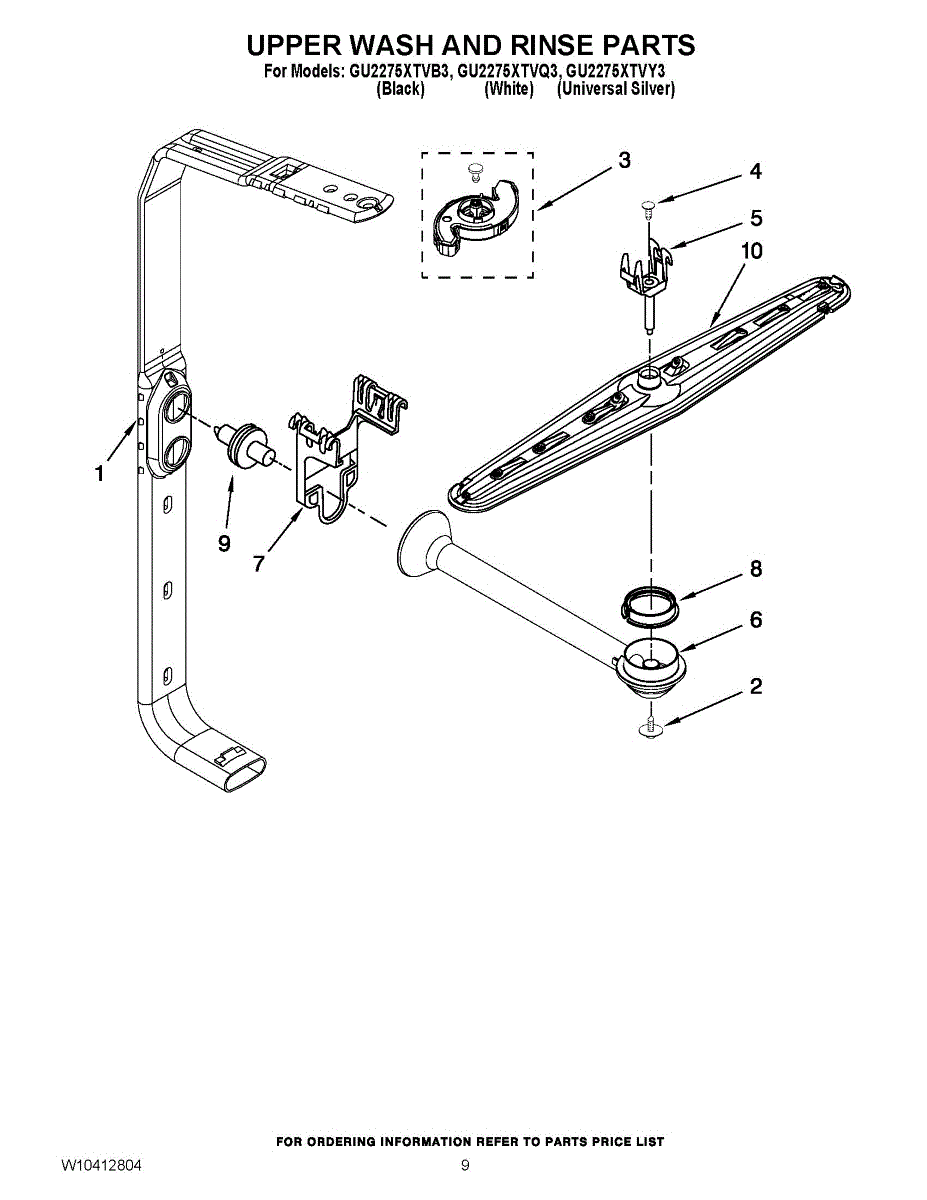 UPPER WASH AND RINSE PARTS

For Models: GU2275XTVB3, GU2275XTVQ3, GU2275XTVY3
(Black) (White) (Universal Silver)

3

4

5

10

1

9

7

8

6

2

FOR ORDERING INFORMATION REFER TO PARTS PRICE LIST

W10412804

9