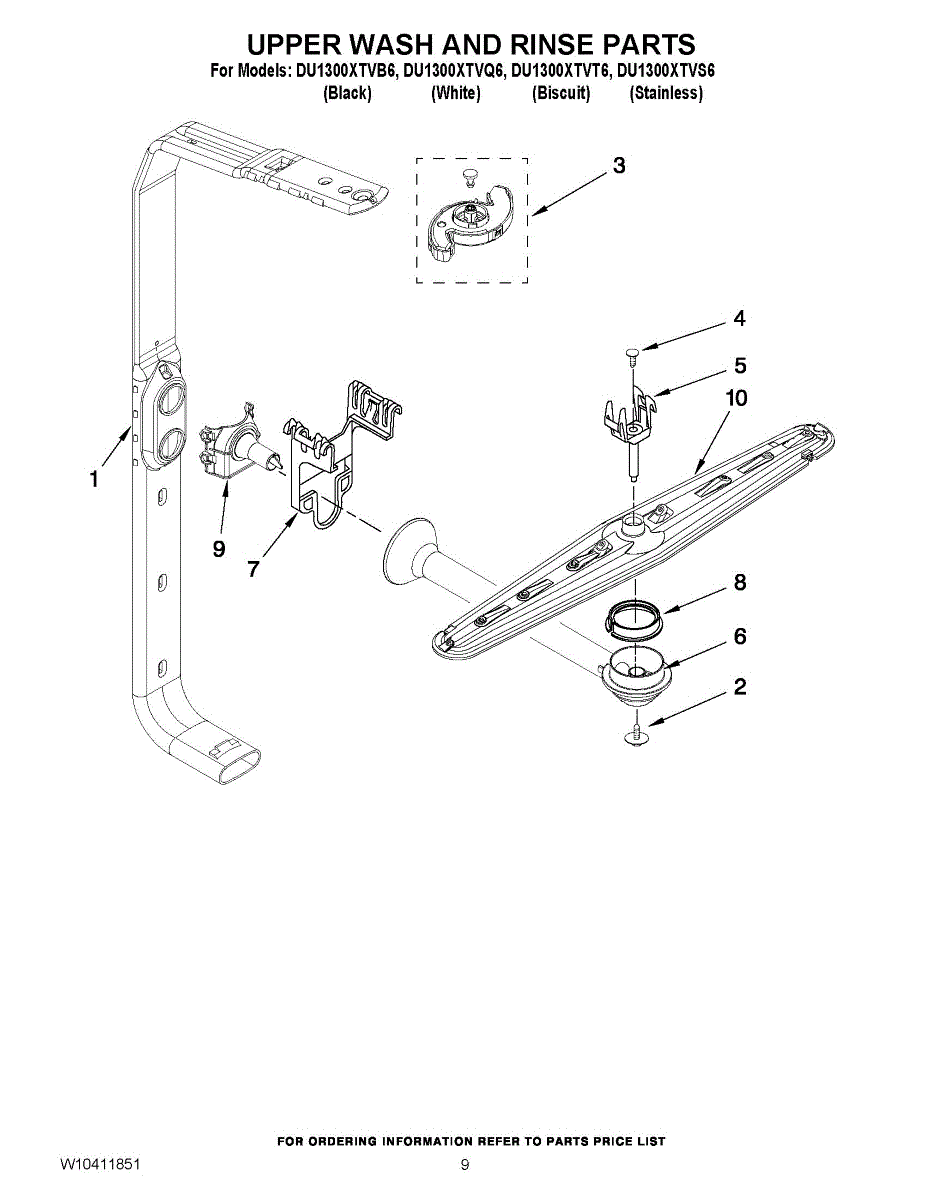 UPPER WASH AND RINSE PARTS
For Models: DU1300XTVB6, DU1300XTVQ6, DU1300XTVT6, DU1300XTVS6
(Black) (White) (Biscuit) (Stainless)

3
4
5
10
1
9
7
8
6
2

FOR ORDERING INFORMATION REFER TO PARTS PRICE LIST
W10411851 9