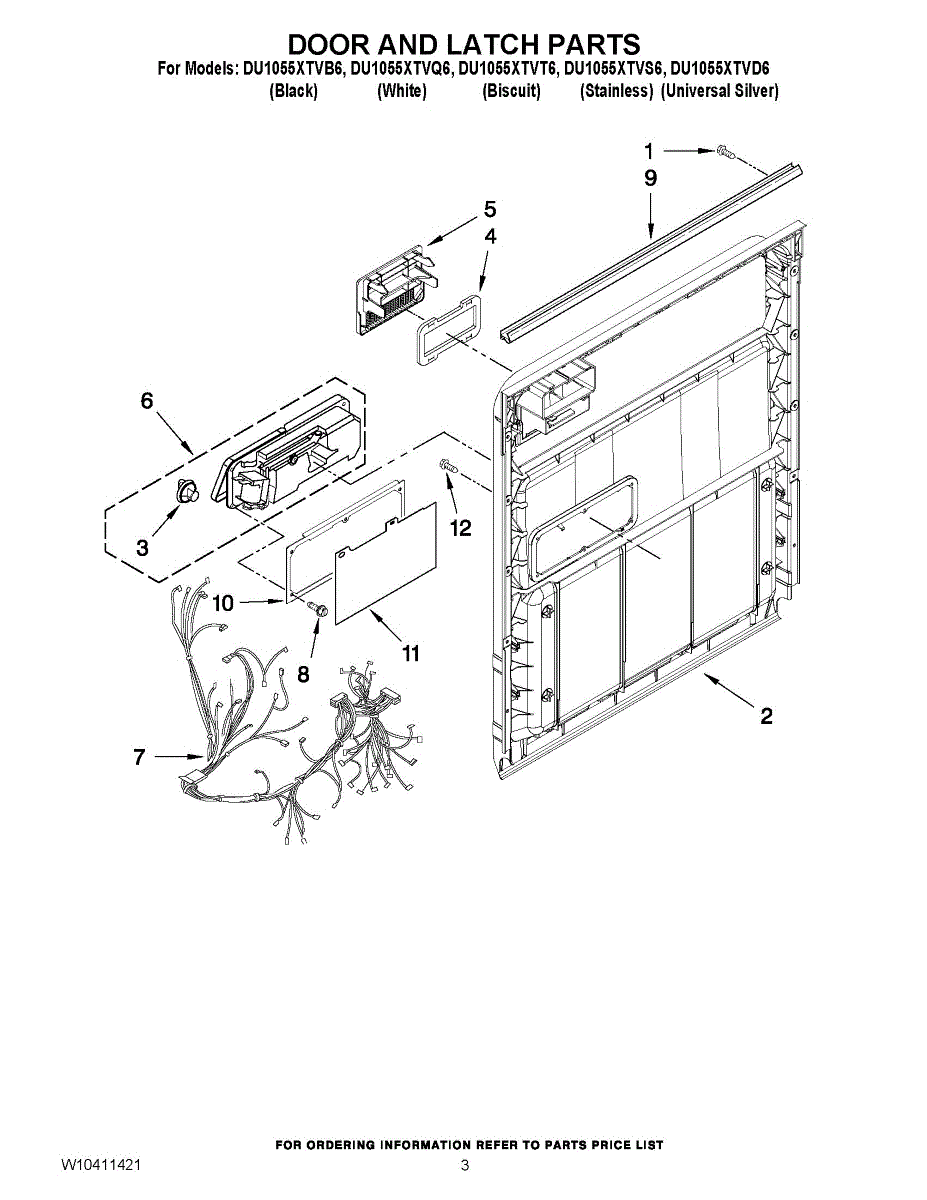 DOOR AND LATCH PARTS

For Models: DU1055XTVB6, DU1055XTVQ6, DU1055XTVT6, DU1055XTVS6, DU1055XTVD6
(Black) (White) (Biscuit) (Stainless) (Universal Silver)

1
9
5
4
6
3
12
10
8
11
7
2

FOR ORDERING INFORMATION REFER TO PARTS PRICE LIST

W10411421

3