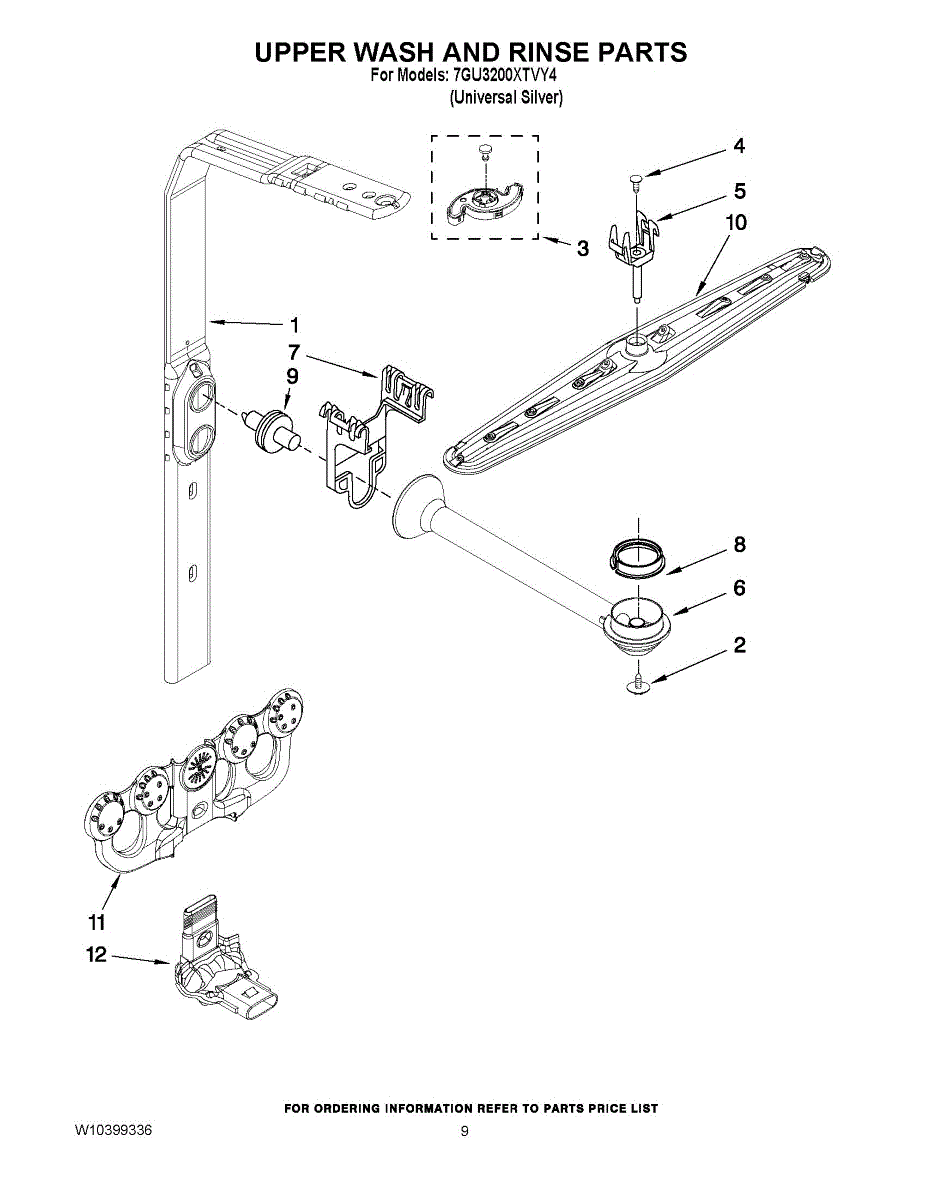 UPPER WASH AND RINSE PARTS
For Models: 7GU3200XTVY4
(Universal Silver)

4
5
10
3
1
7
9
8
6
2
11
12

FOR ORDERING INFORMATION REFER TO PARTS PRICE LIST
W10399336
9