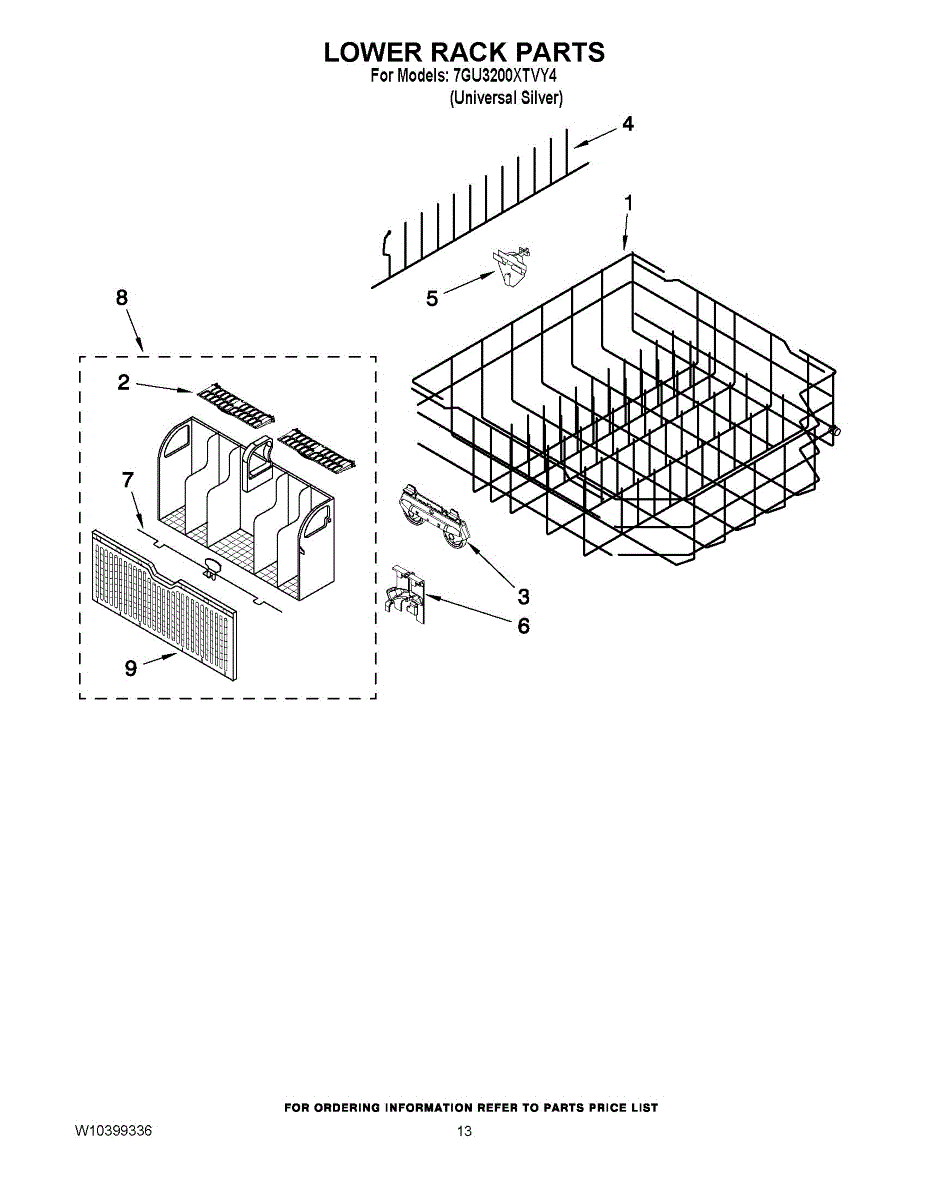 LOWER RACK PARTS
For Models: 7GU3200XTVY4
(Universal Silver)

4
1
5
8
2
7
3
6
9

FOR ORDERING INFORMATION REFER TO PARTS PRICE LIST

W10399336

13