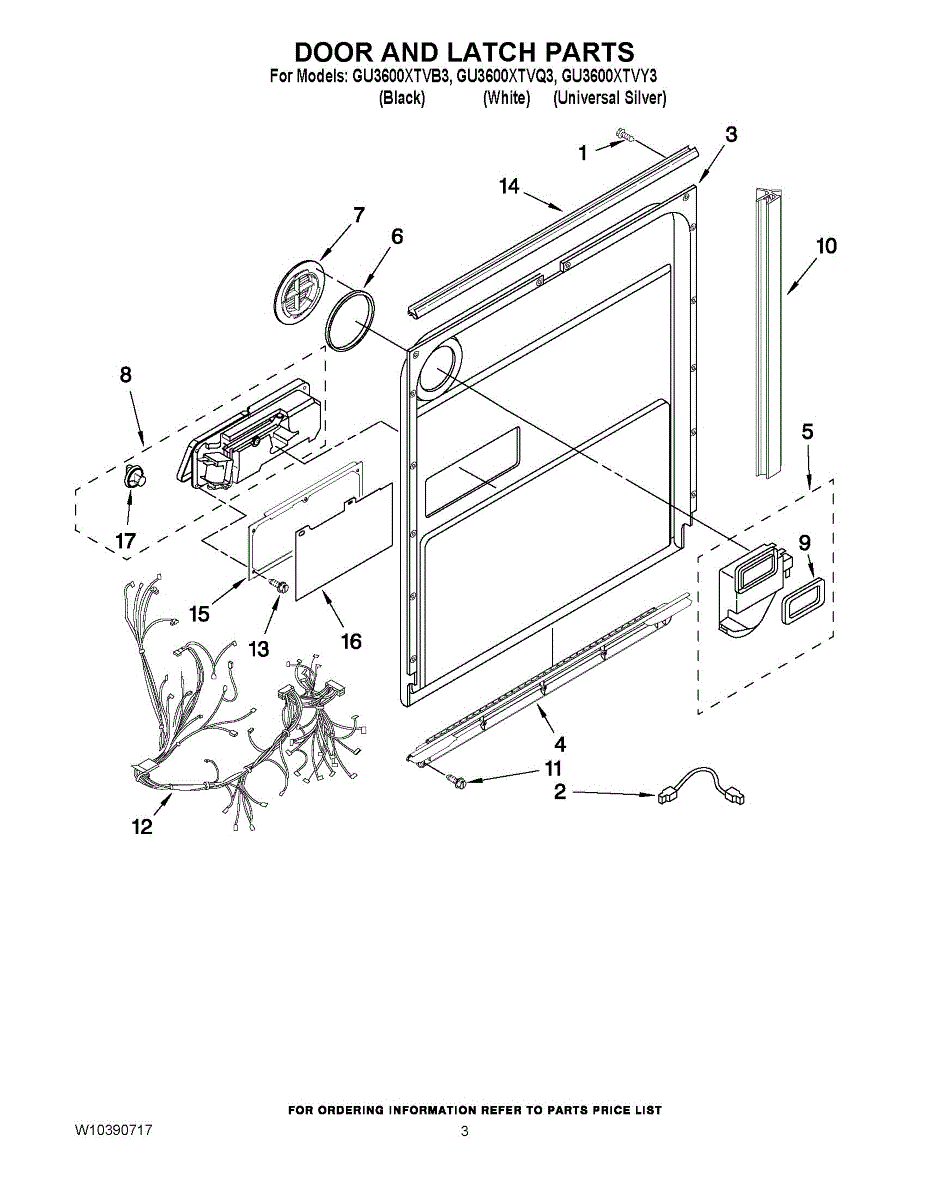 DOOR AND LATCH PARTS
For Models: GU3600XTVB3, GU3600XTVQ3, GU3600XTVY3
(Black) (White) (Universal Silver)

1
3
14
7
6
10
8
5
17
9
15
13
16
4
11
2
12

FOR ORDERING INFORMATION REFER TO PARTS PRICE LIST
W10390717
3