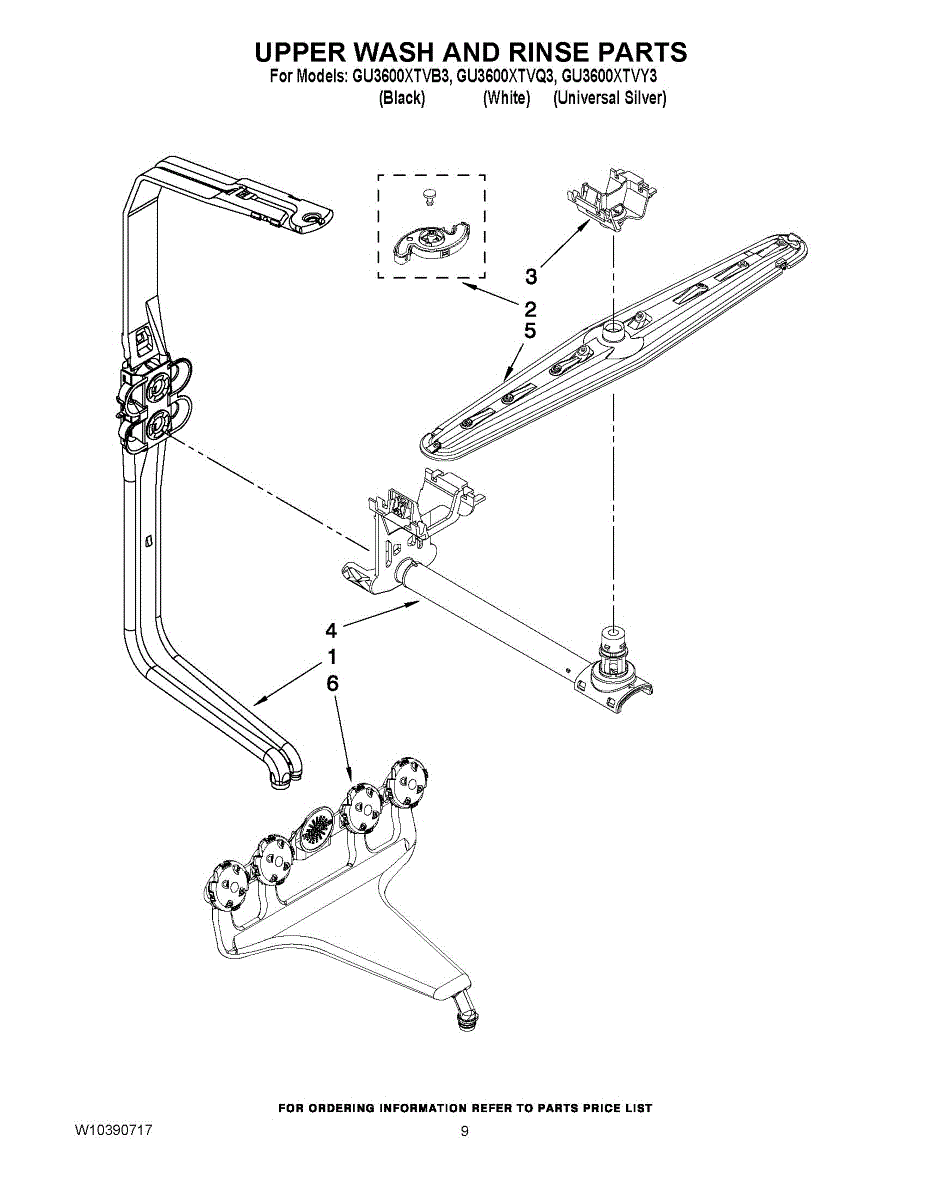 UPPER WASH AND RINSE PARTS
For Models: GU3600XTVB3, GU3600XTVQ3, GU3600XTVY3
(Black) (White) (Universal Silver)

3
2
5
4
1
6

FOR ORDERING INFORMATION REFER TO PARTS PRICE LIST

W10390717

9