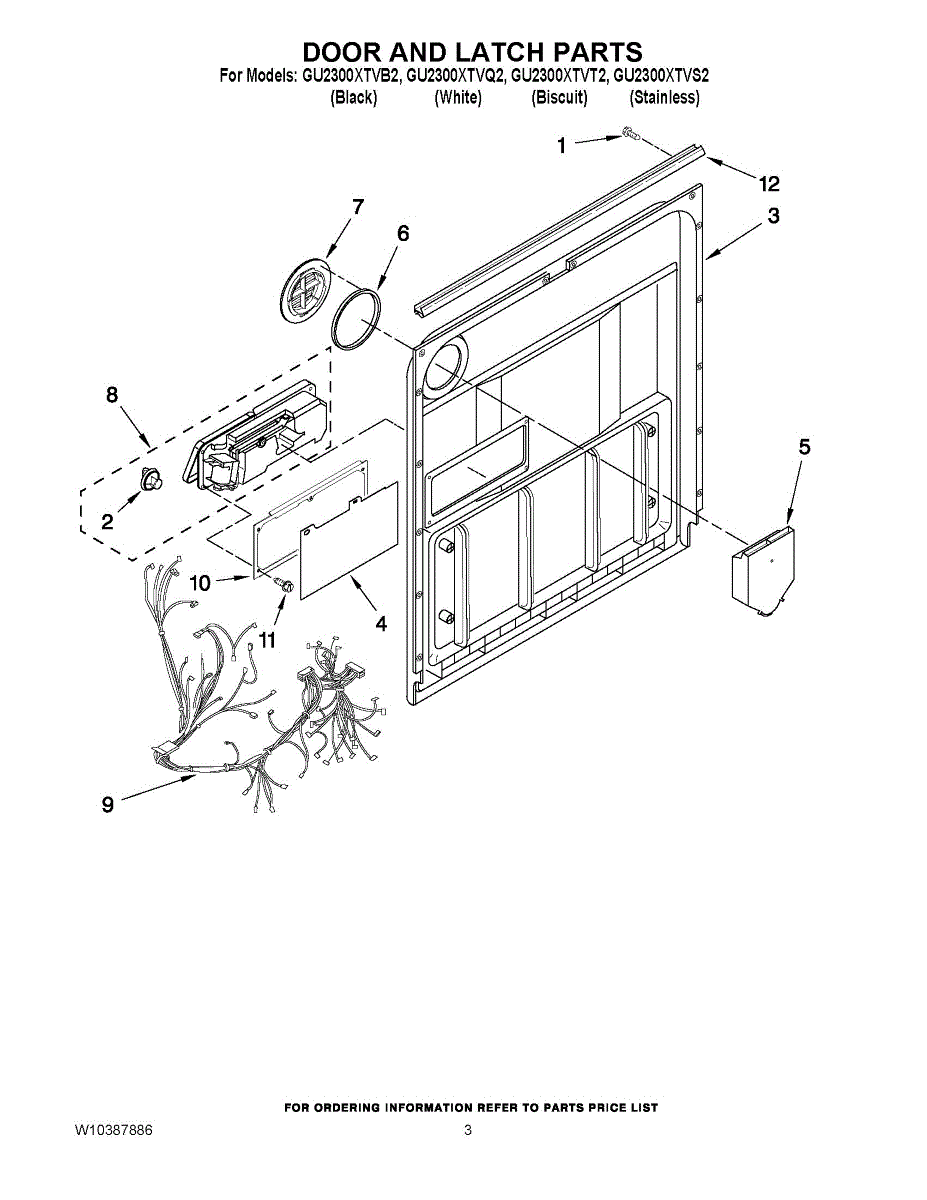 DOOR AND LATCH PARTS
For Models: GU2300XTVB2, GU2300XTVQ2, GU2300XTVT2, GU2300XTVS2
(Black) (White) (Biscuit) (Stainless)

1
12
3
7
6
8
5
2
10
11
4
9

FOR ORDERING INFORMATION REFER TO PARTS PRICE LIST
W10387886
3