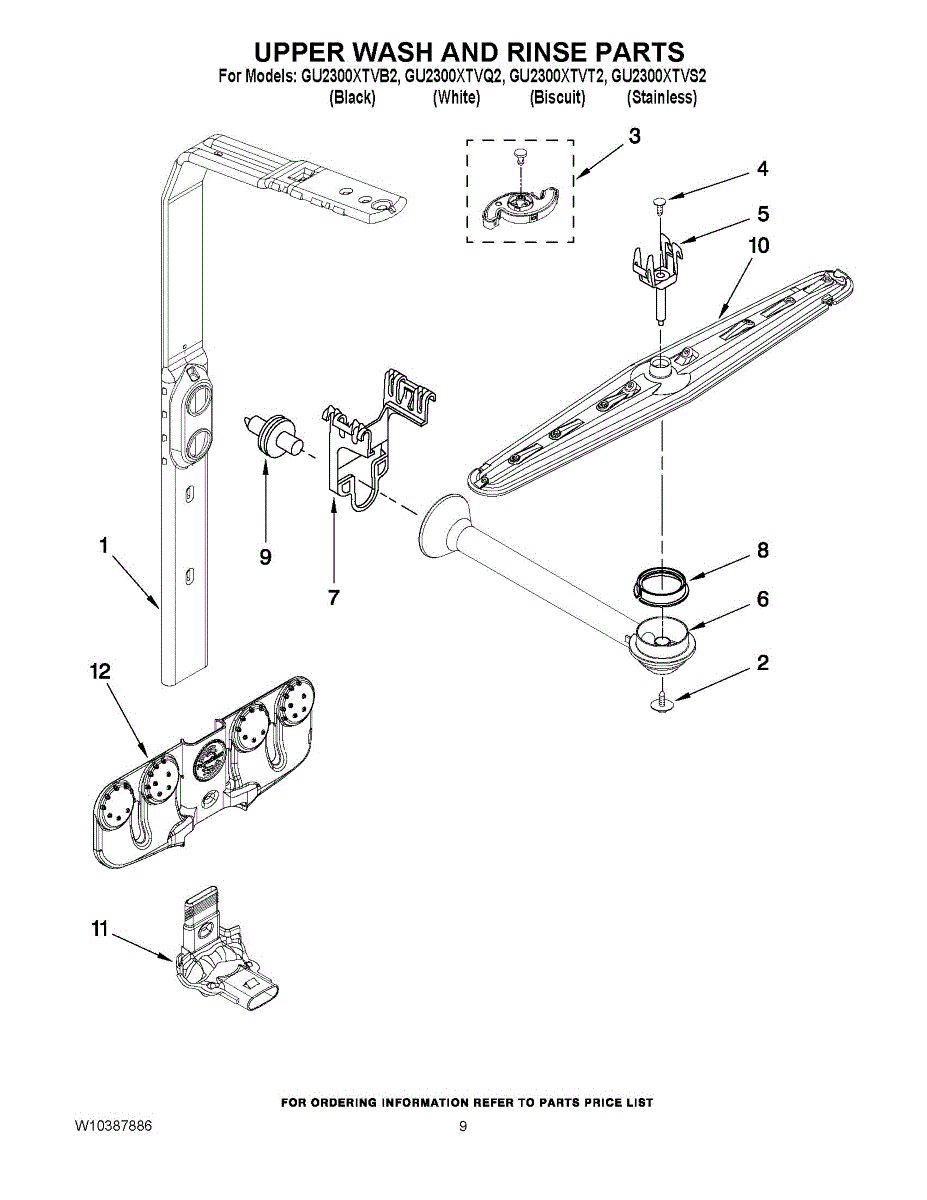 UPPER WASH AND RINSE PARTS
For Models: GU2300XTVB2, GU2300XTVQ2, GU2300XTVT2, GU2300XTVS2
(Black) (White) (Biscuit) (Stainless)

3

4

5

10

9

7

1

8

6

2

12

11

FOR ORDERING INFORMATION REFER TO PARTS PRICE LIST

W10387886

9