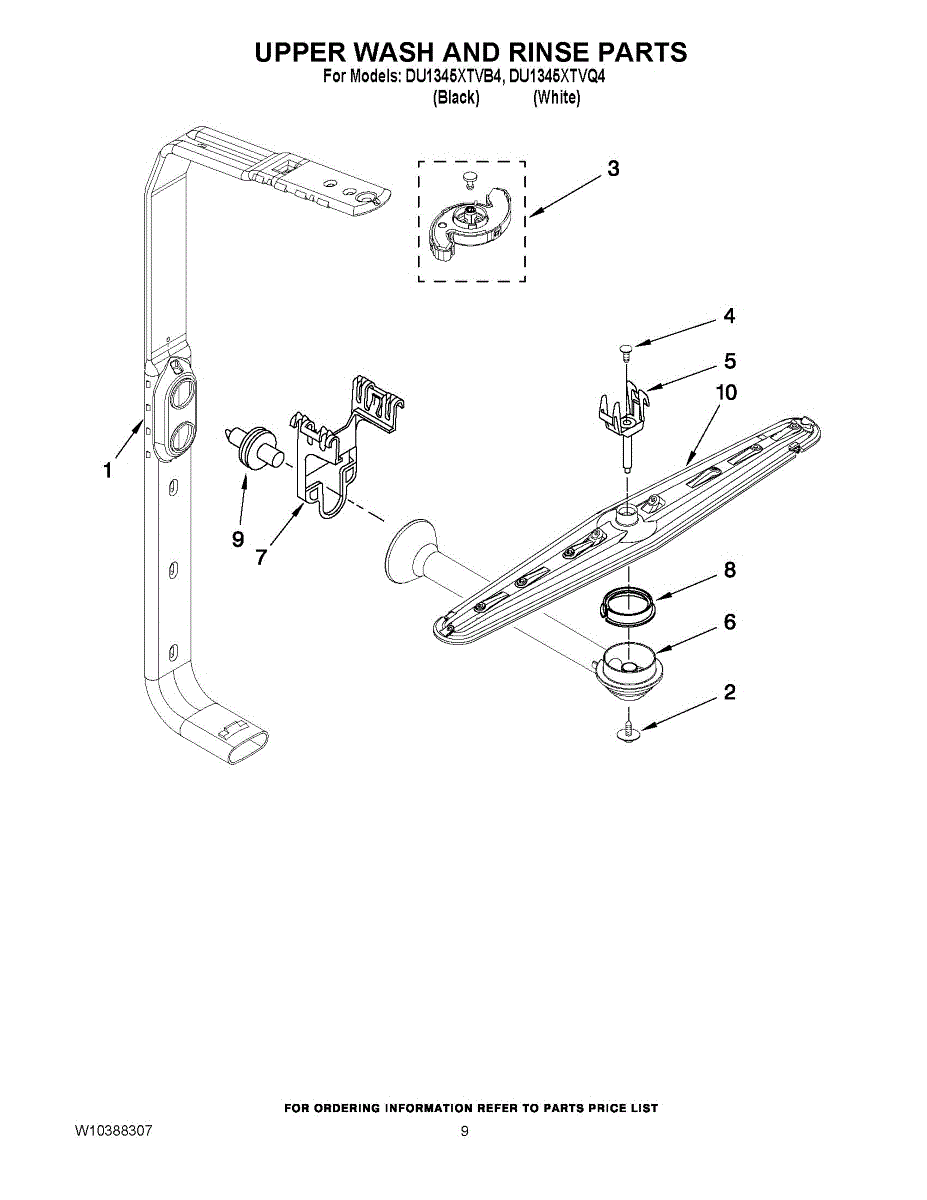 UPPER WASH AND RINSE PARTS
For Models: DU1345XTVB4, DU1345XTVQ4
(Black) (White)

3

4

5

10

1

9

7

8

6

2

FOR ORDERING INFORMATION REFER TO PARTS PRICE LIST

W10388307

9